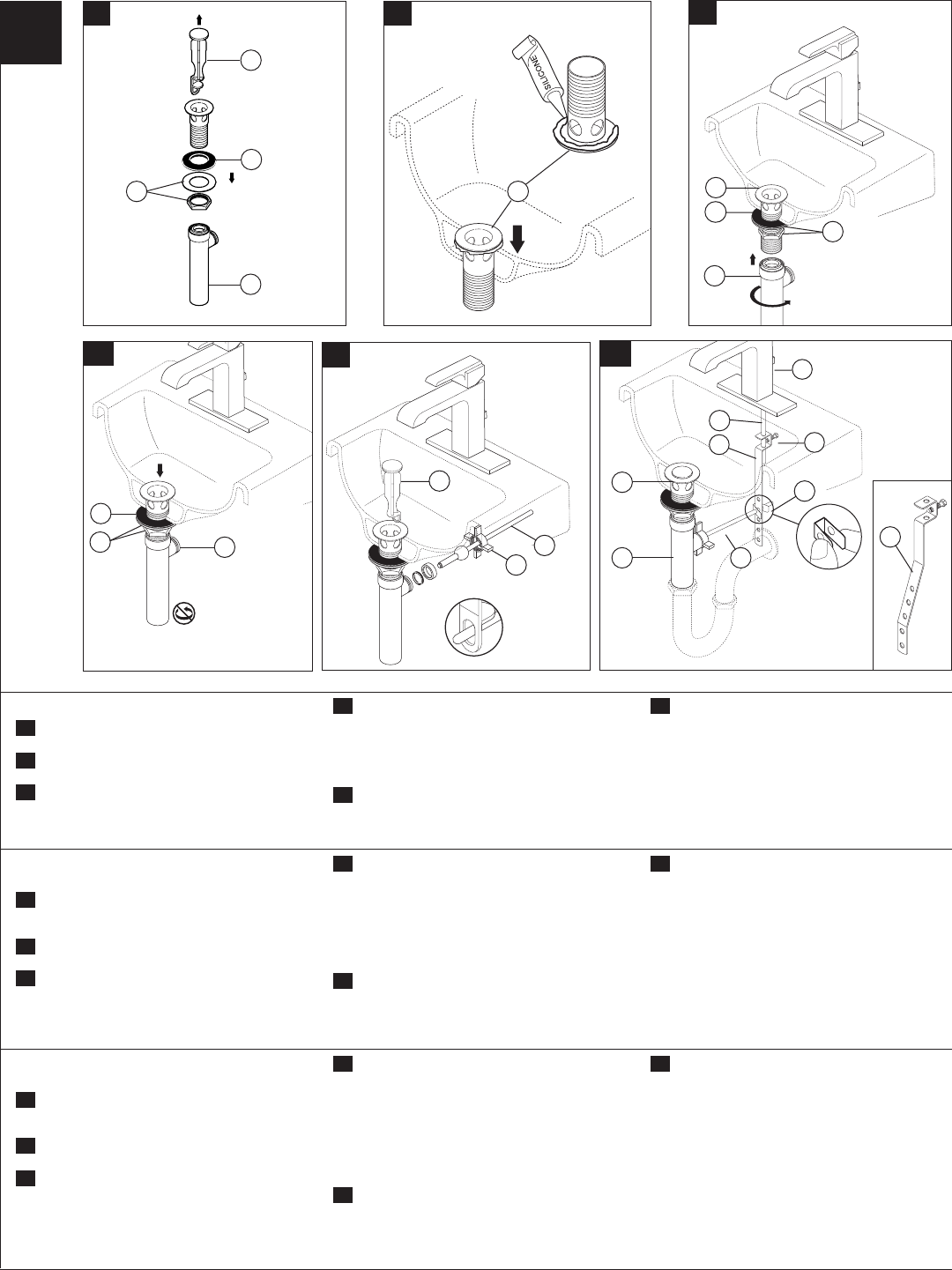 SILICONE