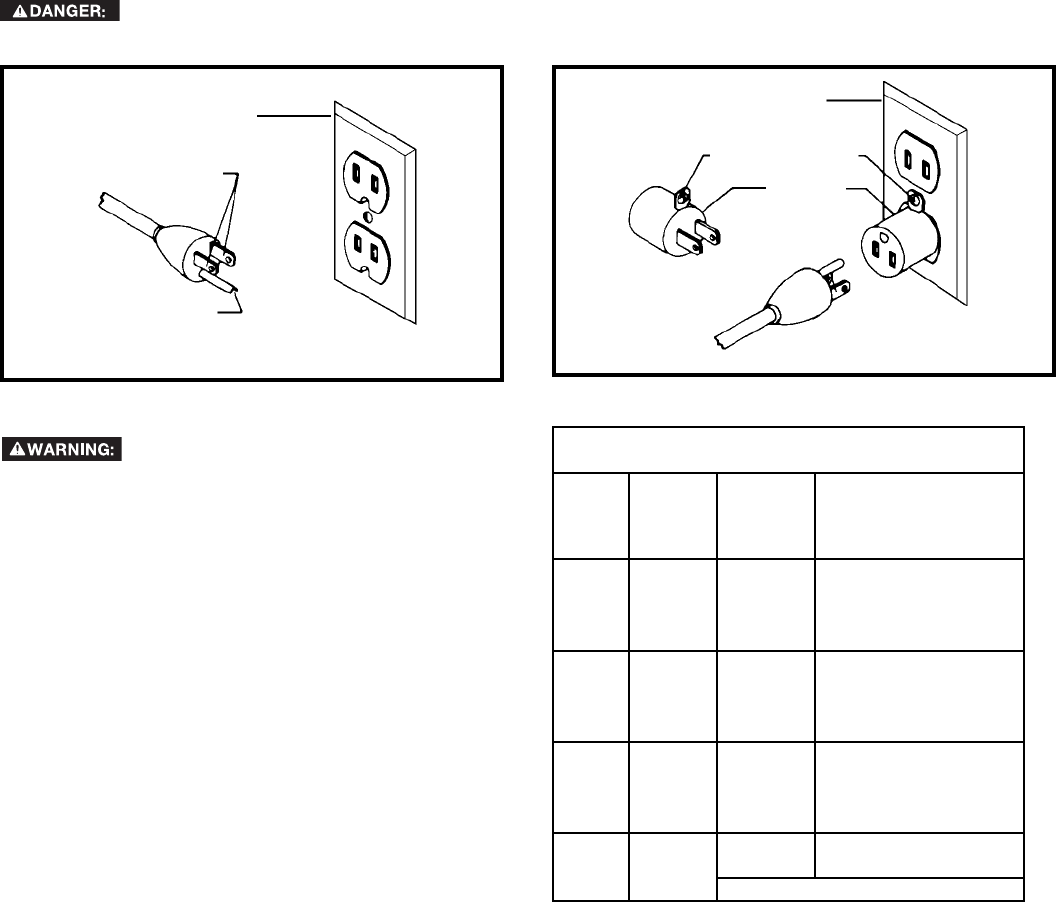 DANGER:

WARNING: