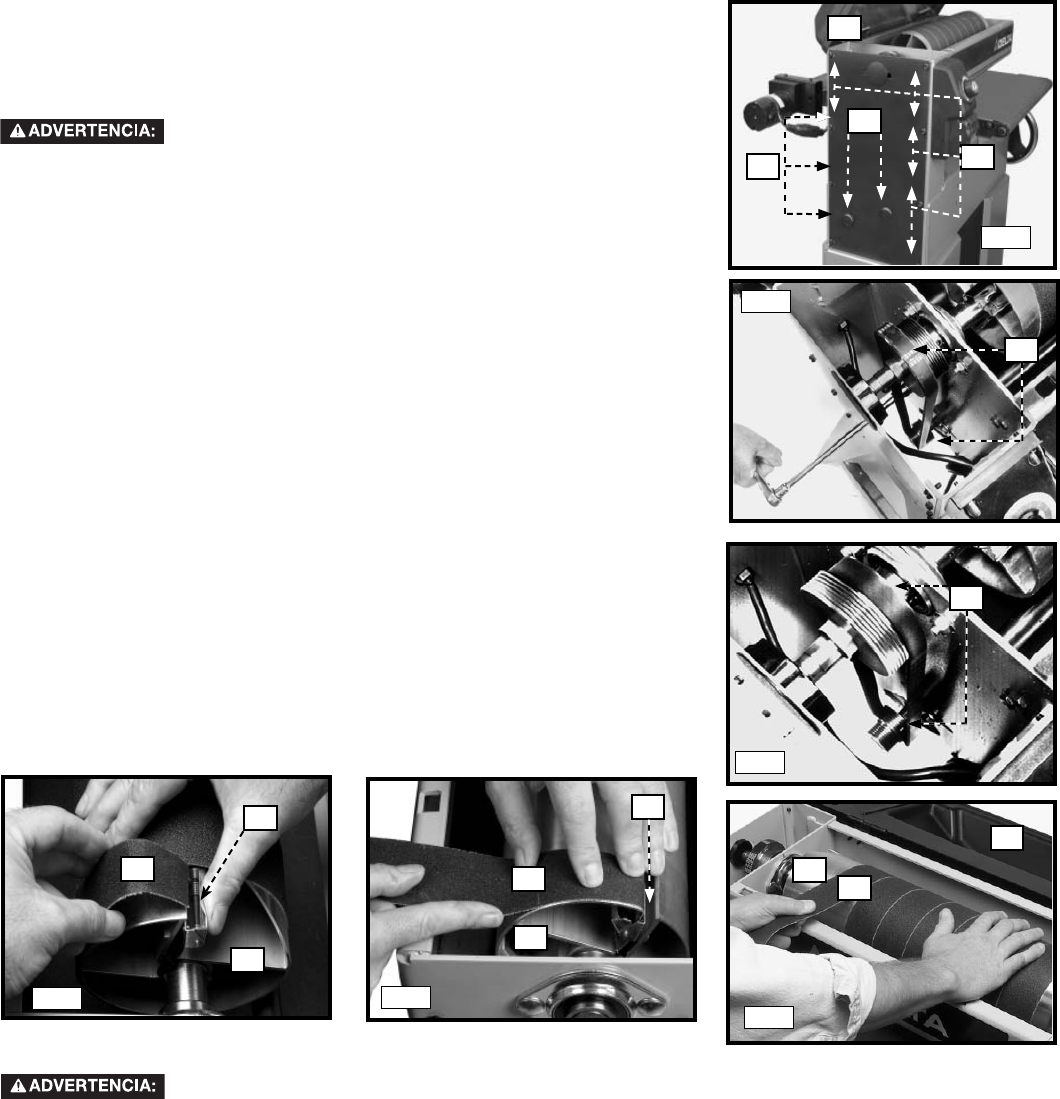 ADVERTENCIA:

ADVERTENCIA: