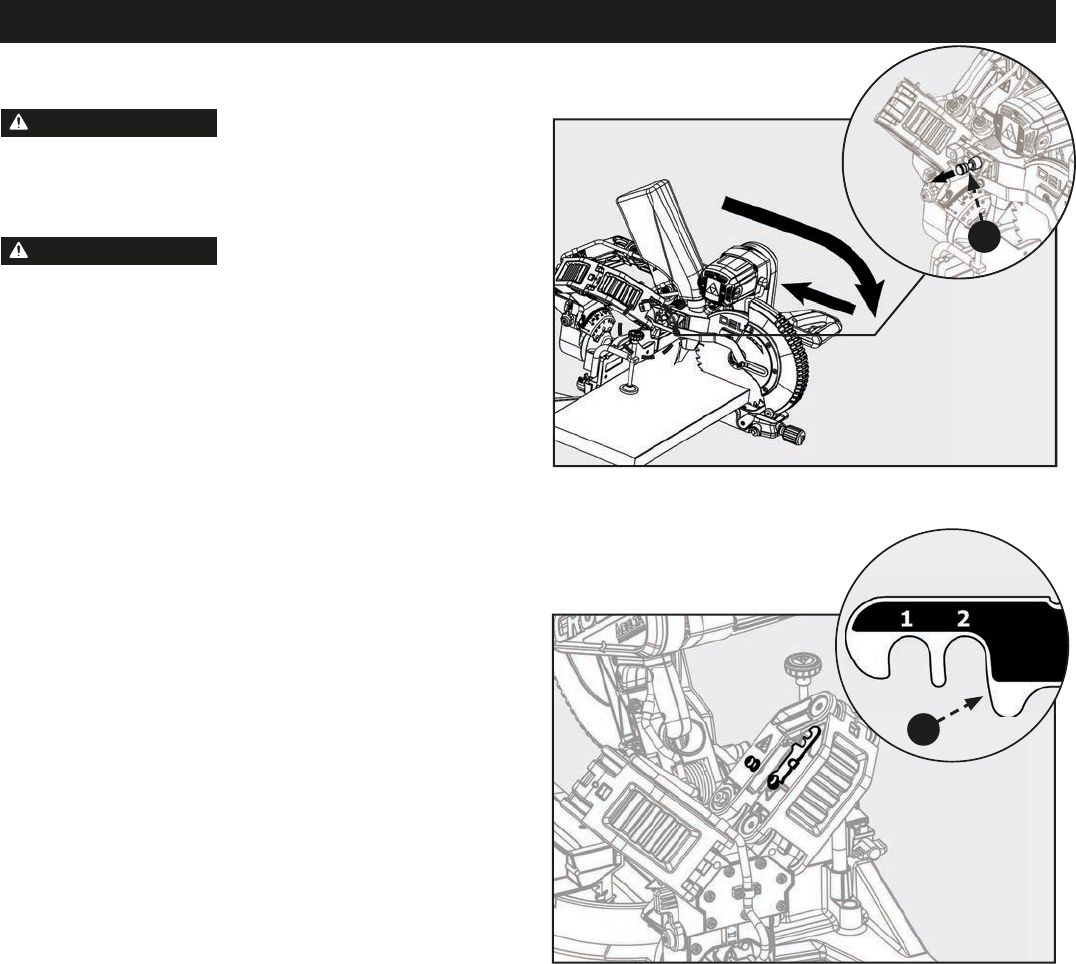 1 2