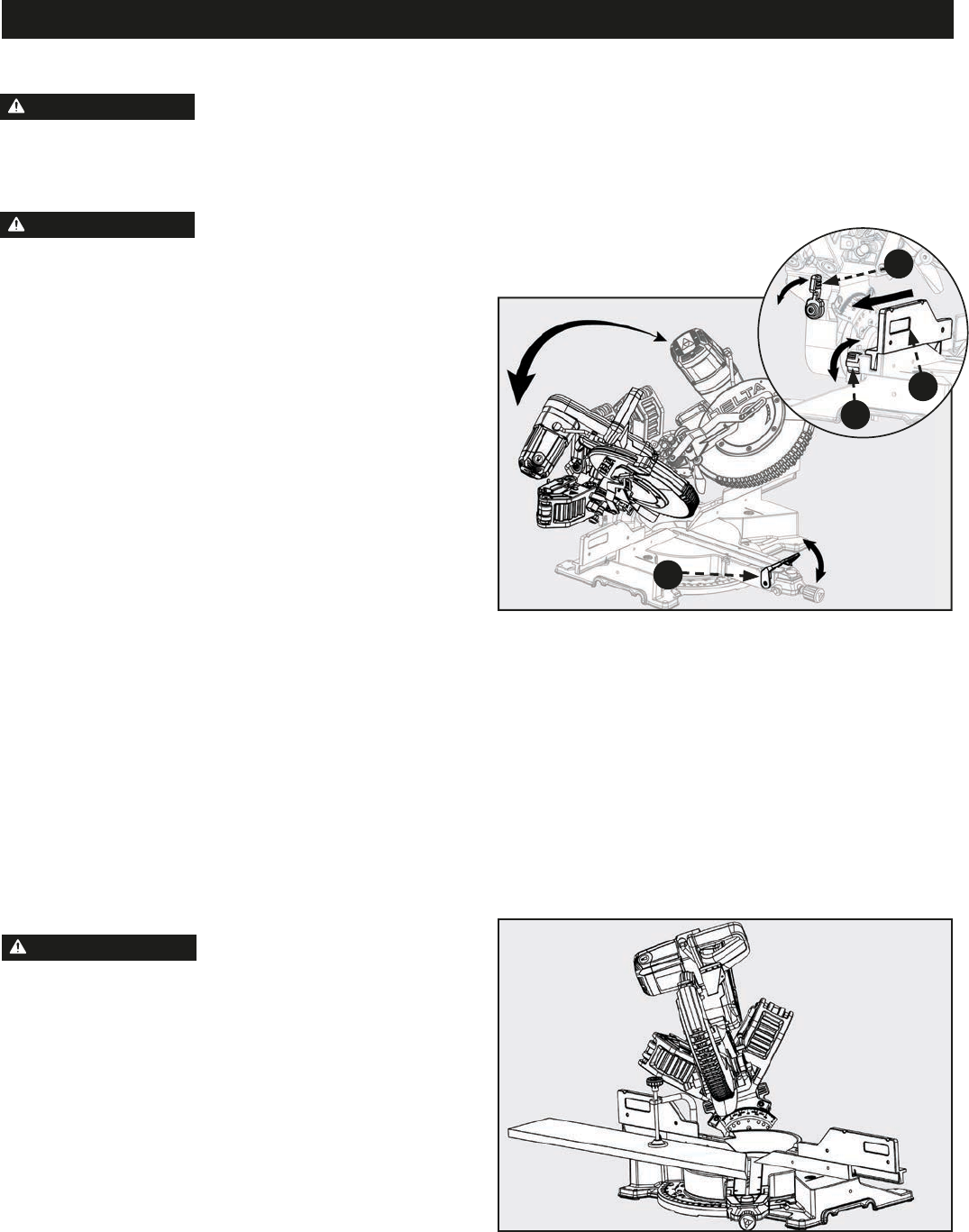 DELTA