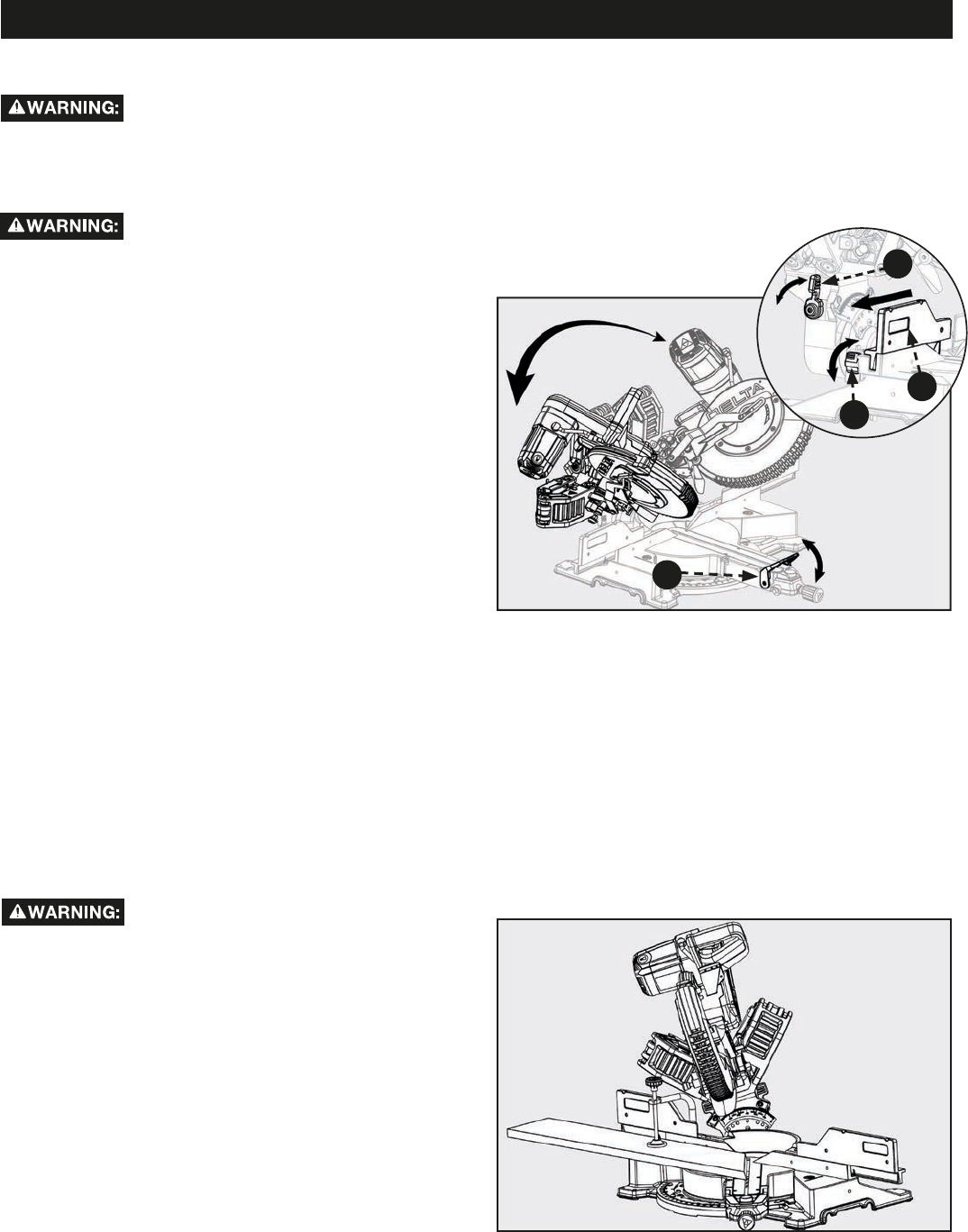 ⚠WARNING:

⚠WARNING:

DELTA

⚠WARNING: