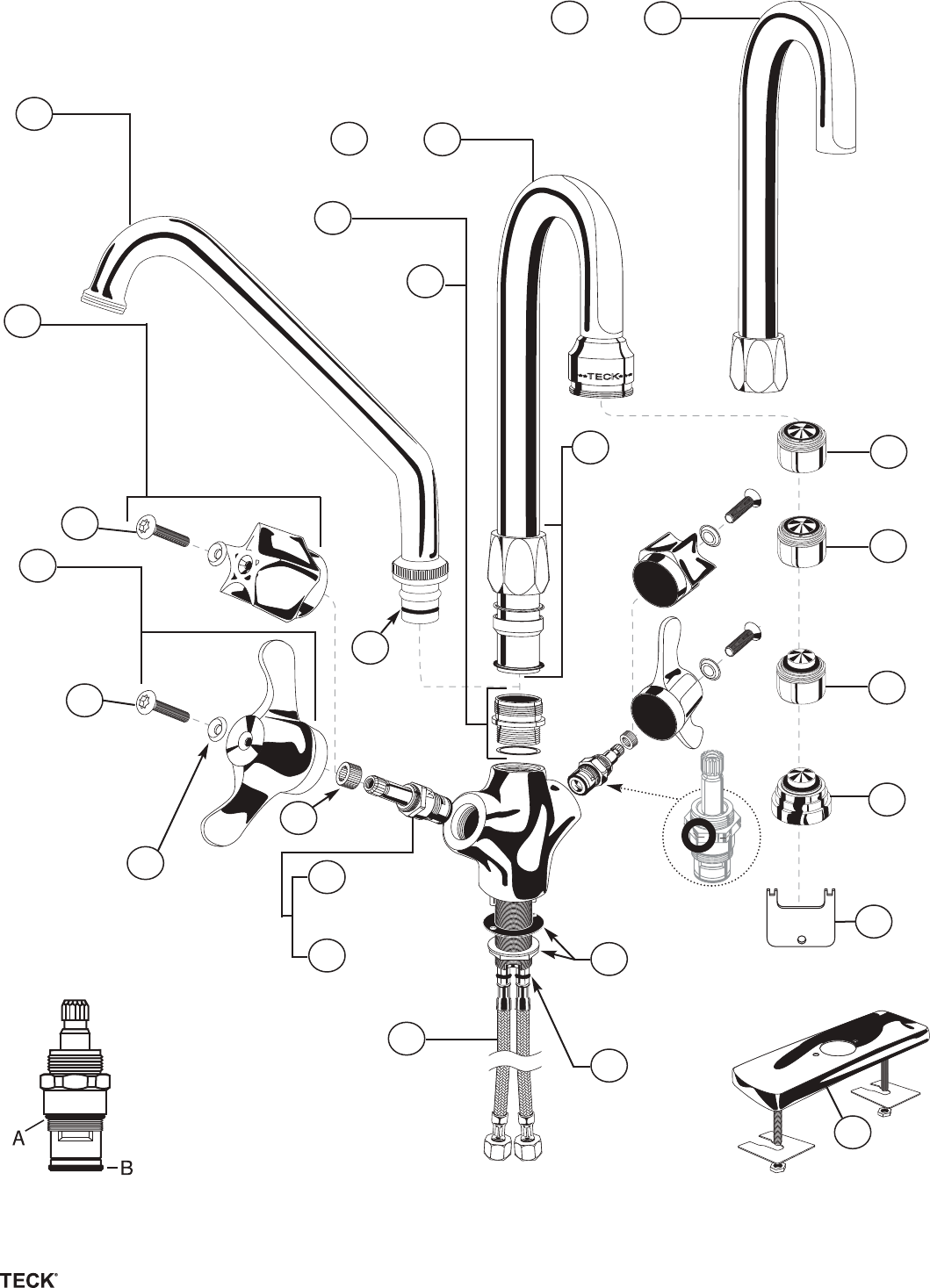 TECK

A

B

TECK®