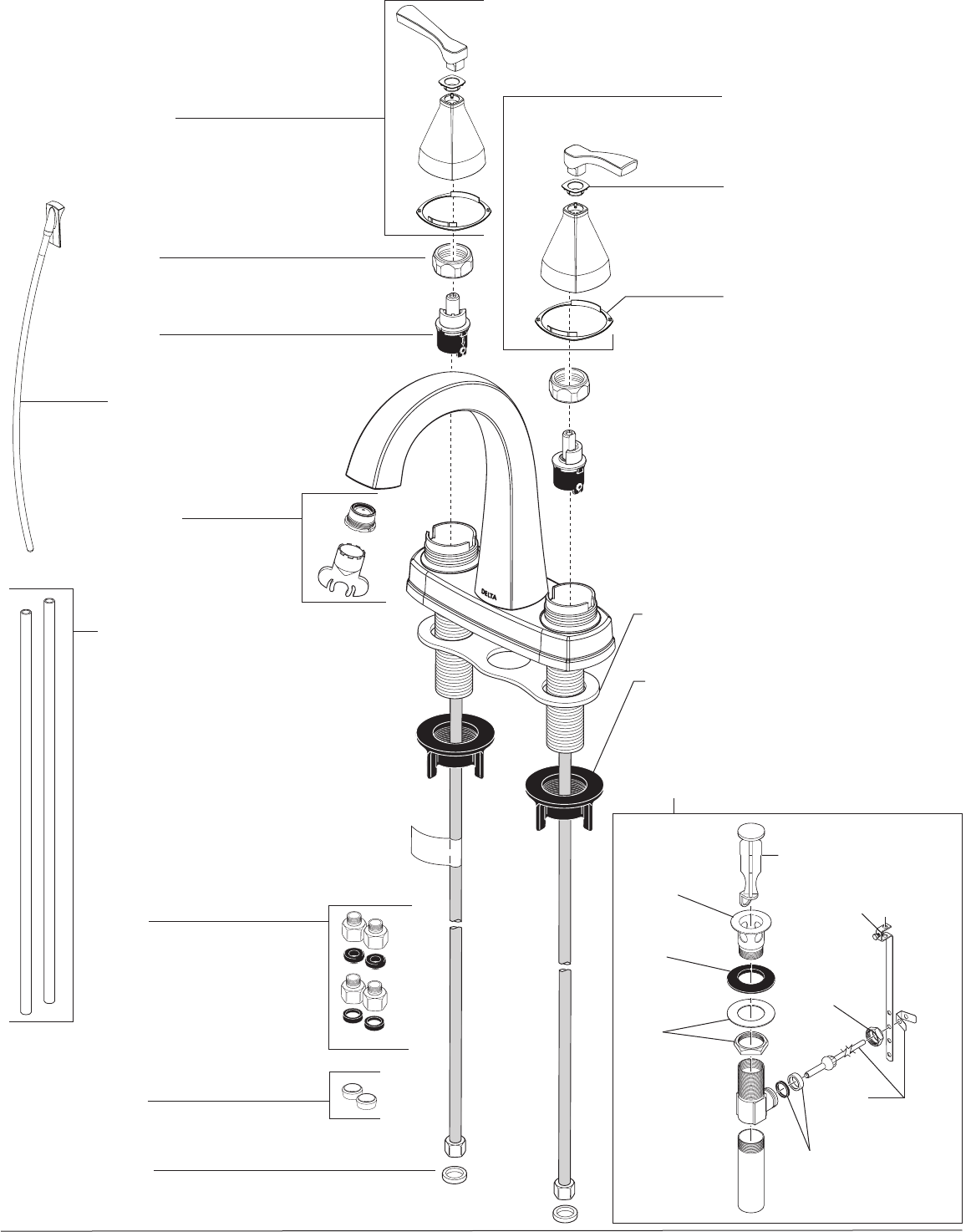 DELTA