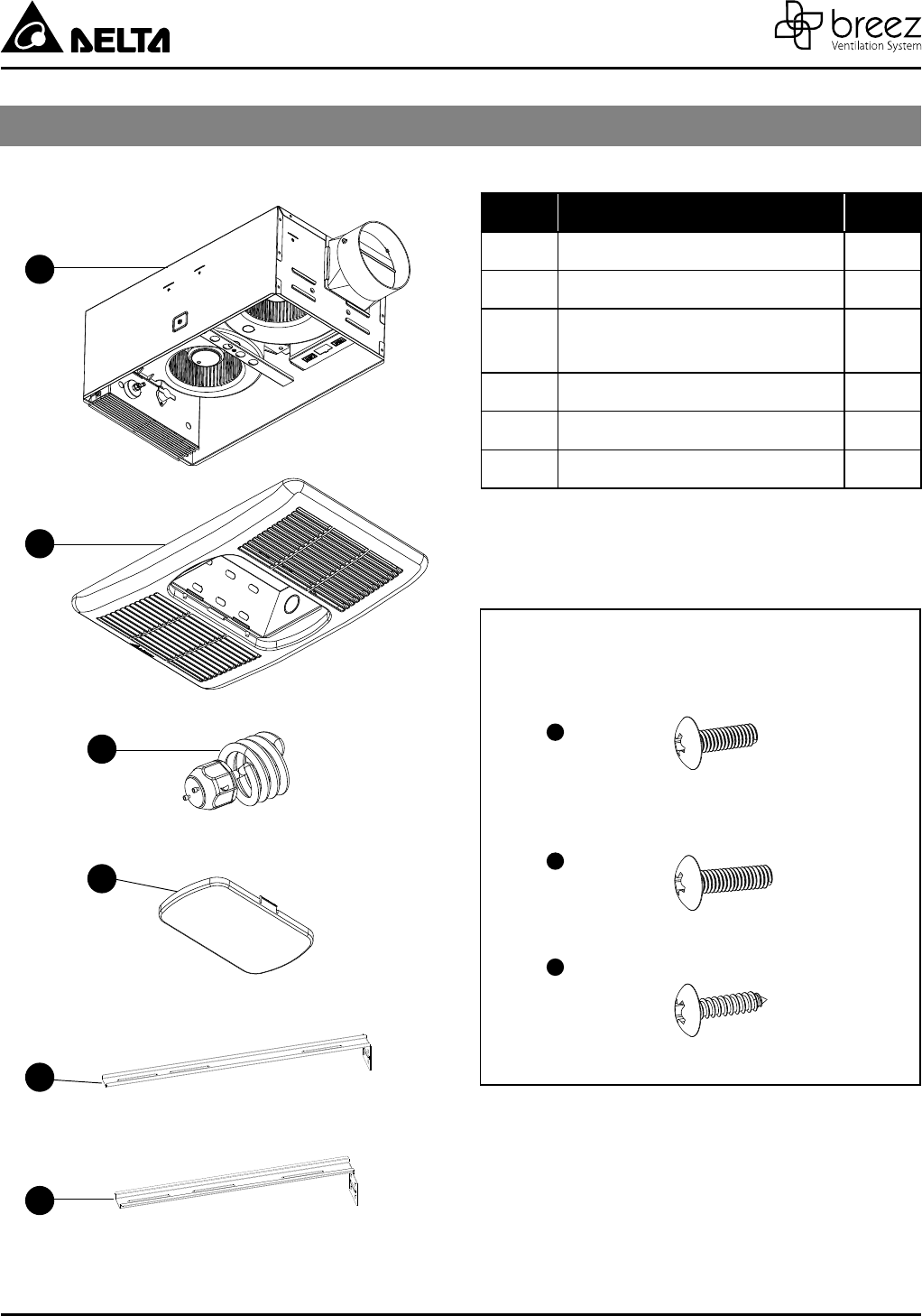 DELTA

breez
Ventilation System