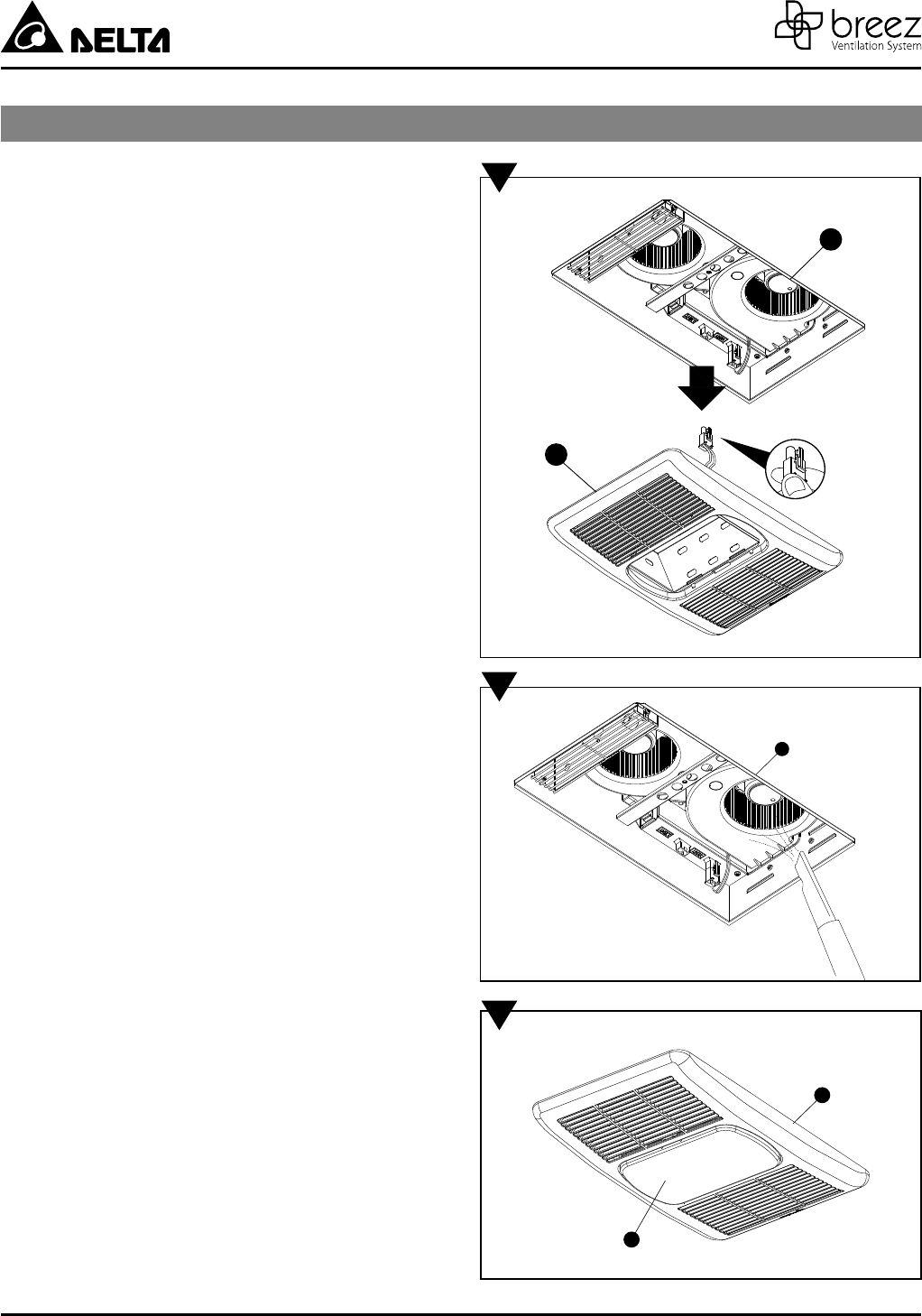 DELTA

breez
Ventilation System