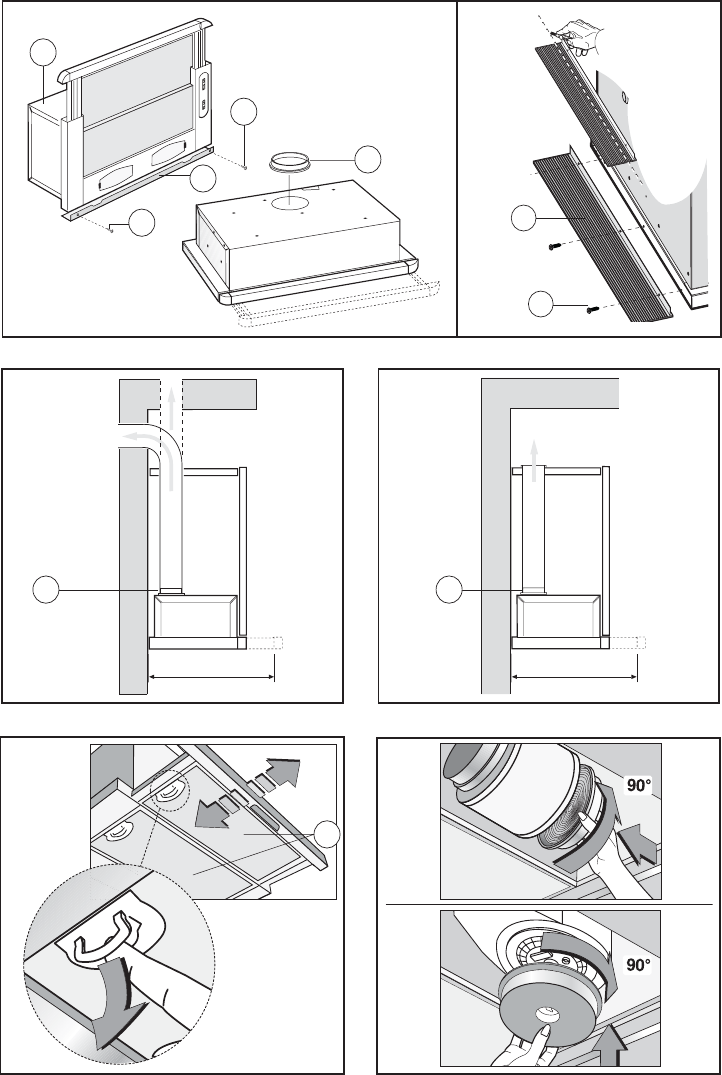 90°

90°