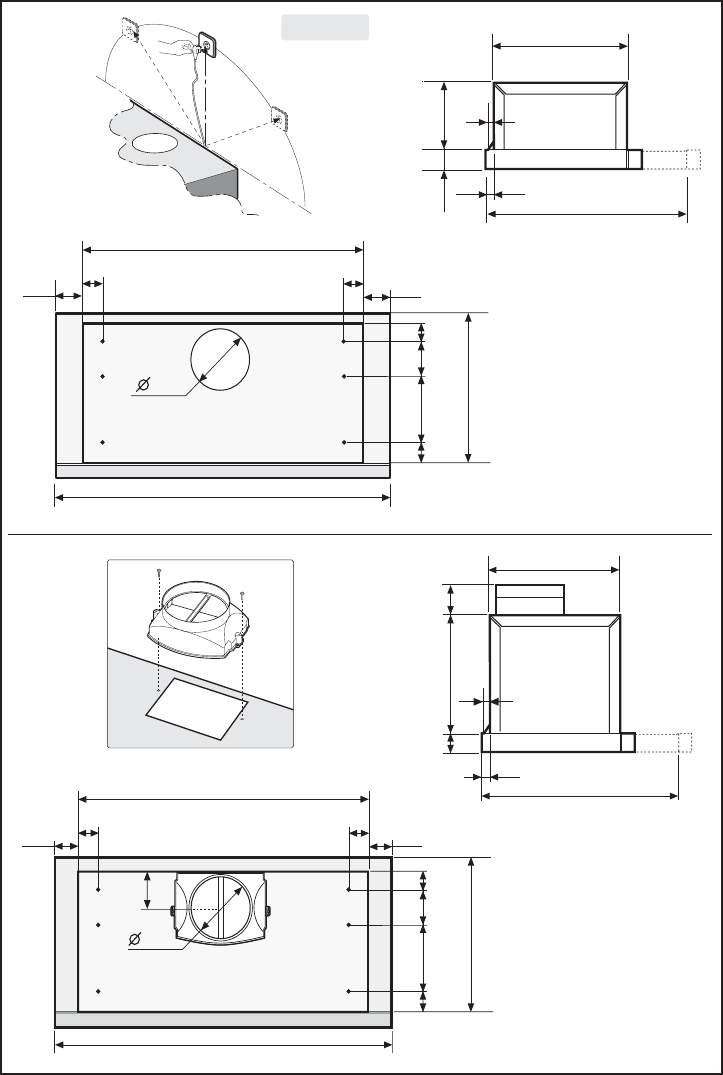 $\varnothing$

$\varnothing$