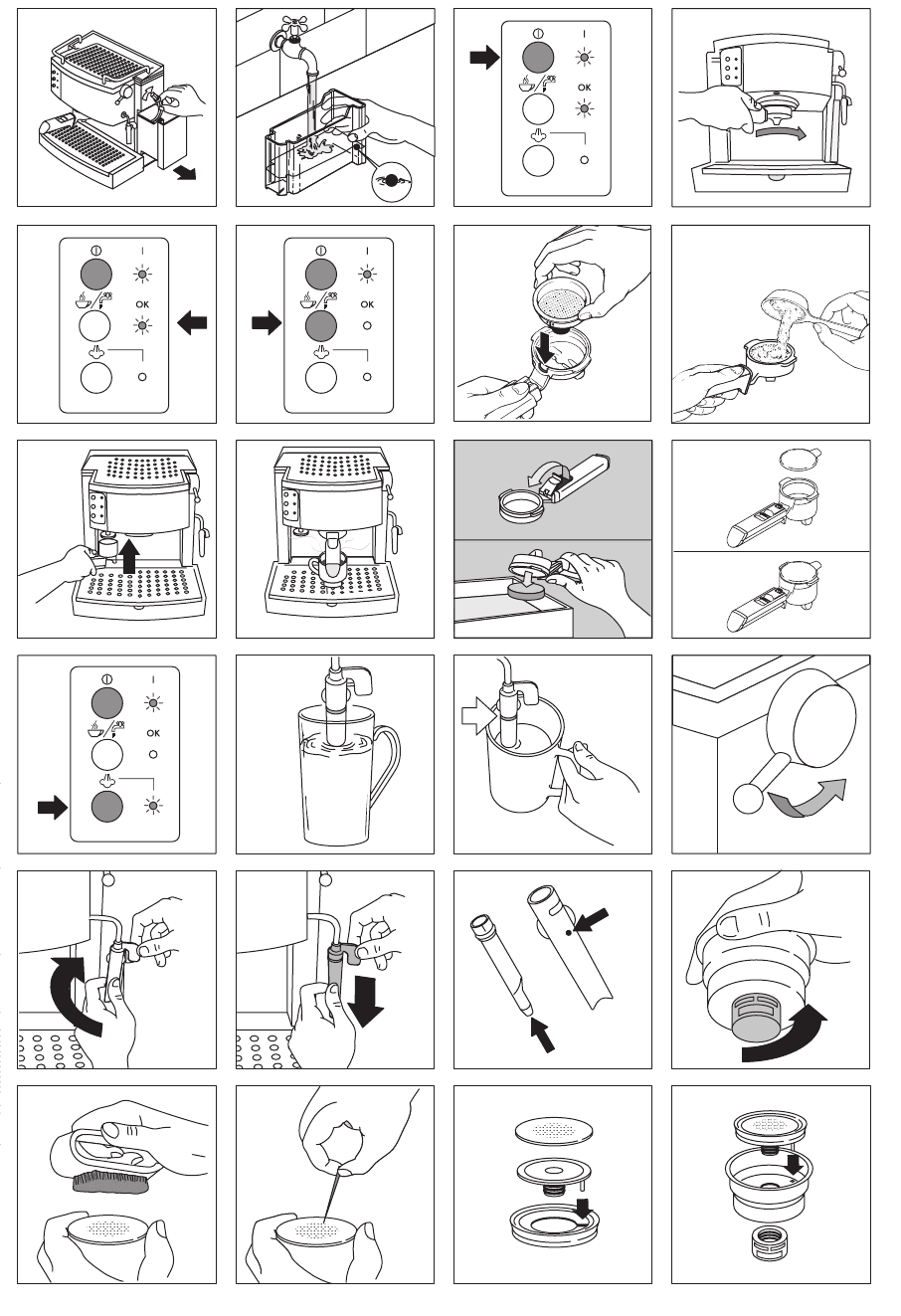 I
OK

I
OK

I
OK

I
OK