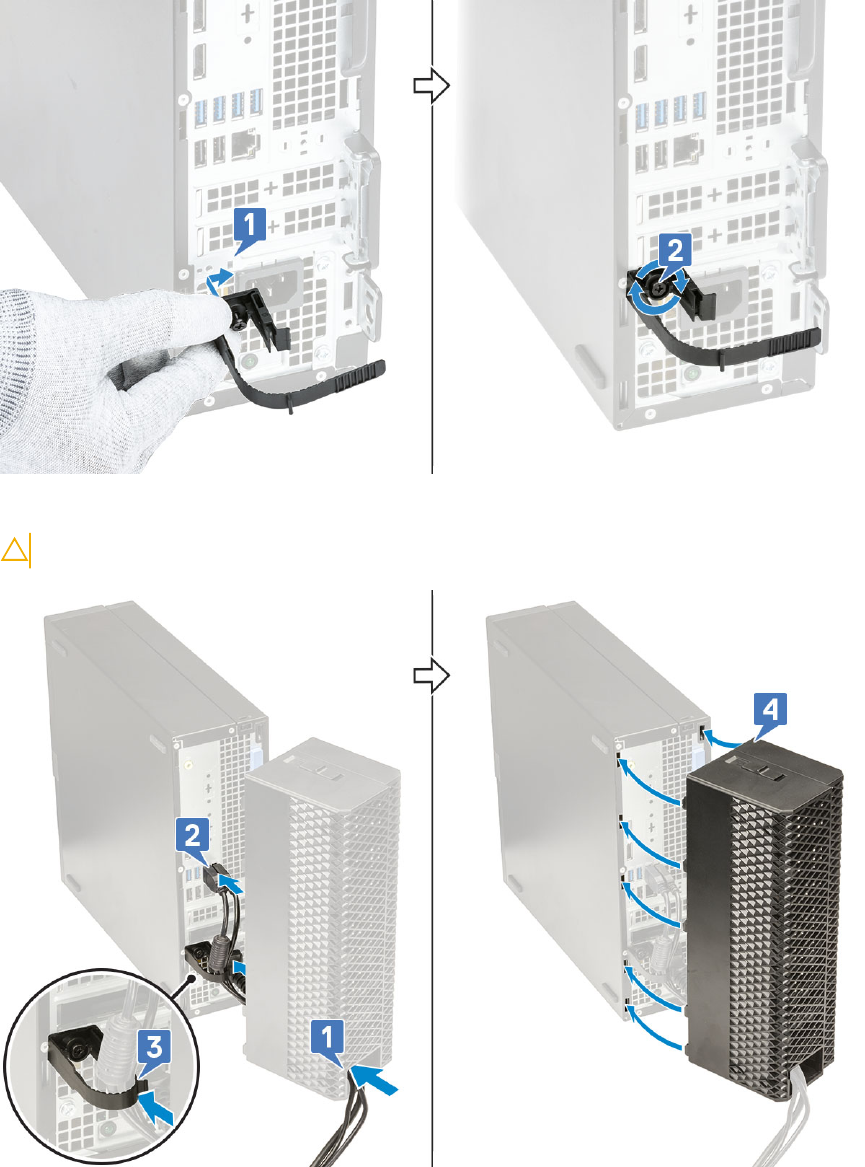 1

2

2

3

1

4