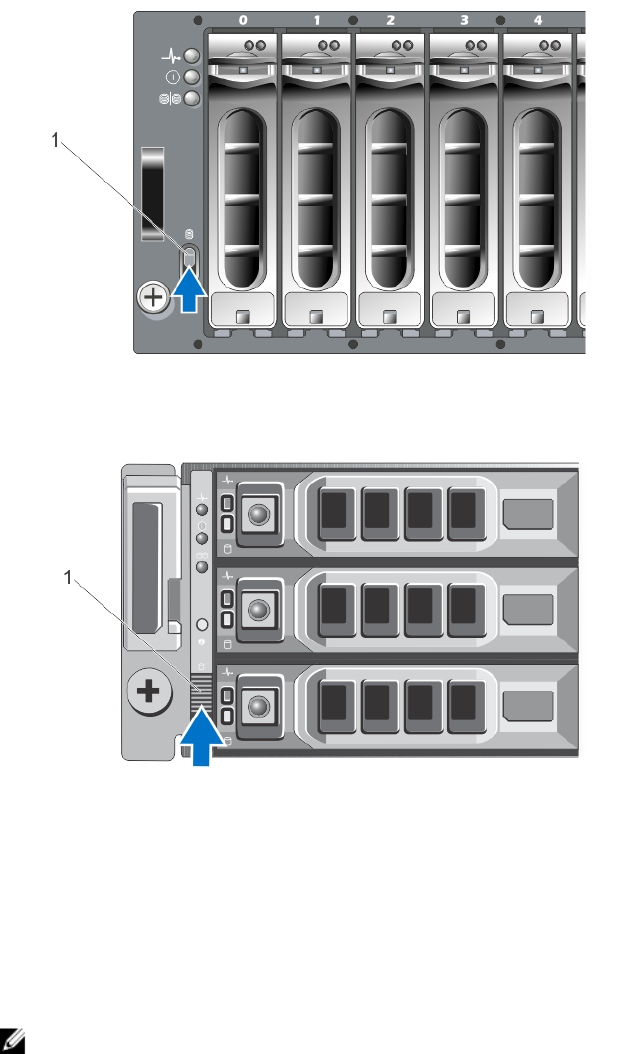 0 1 2 3 4

1

1