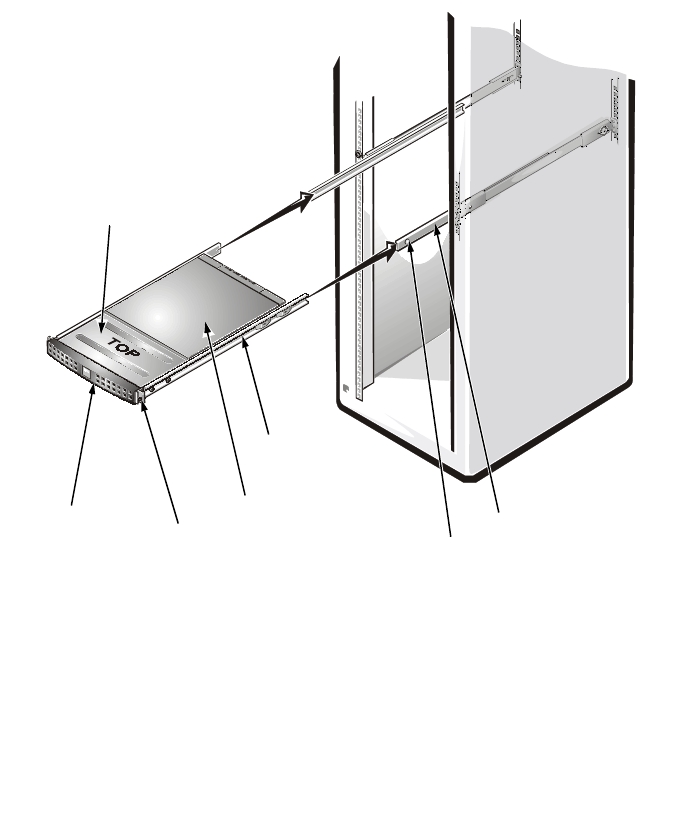 TOP