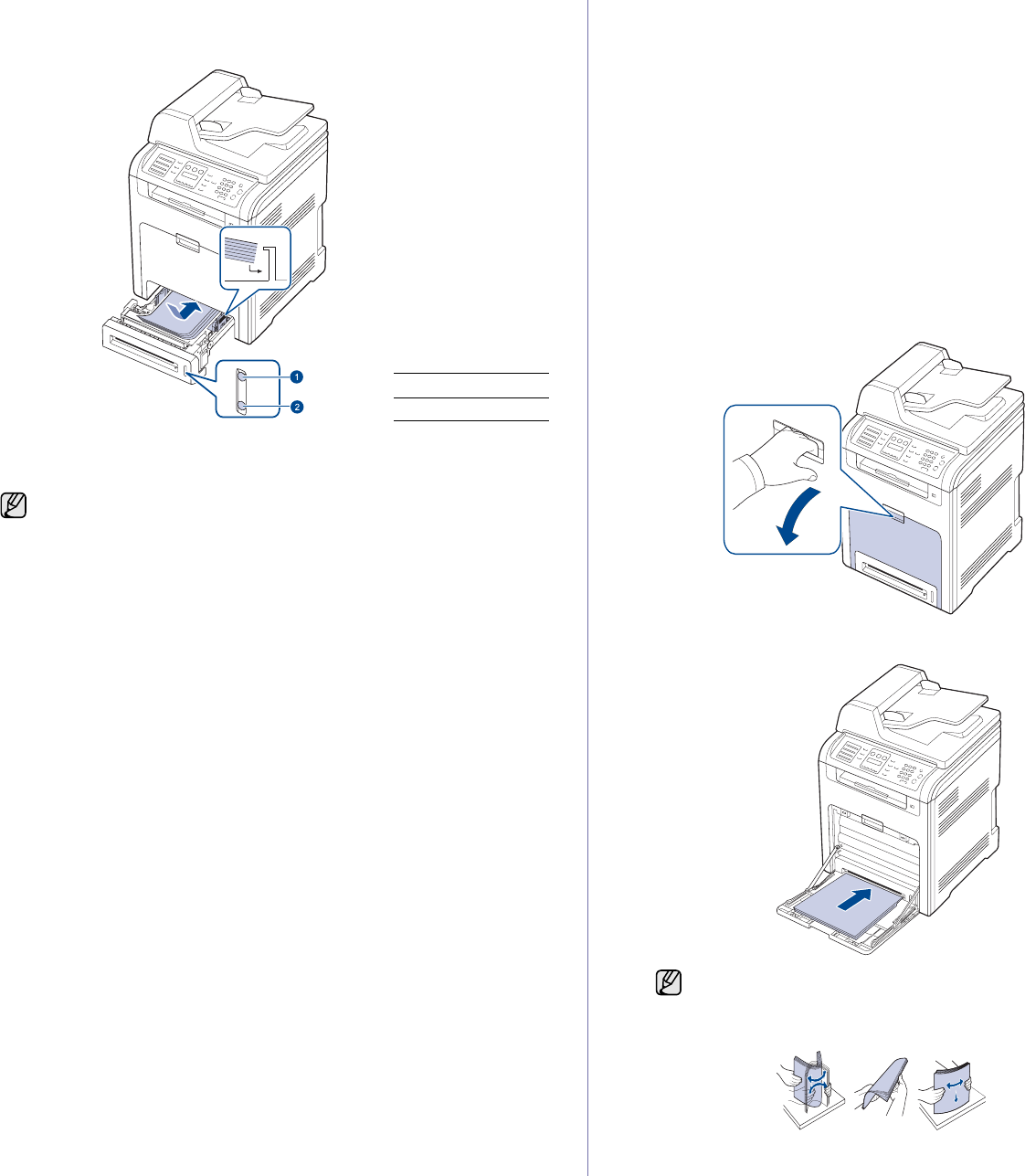 1

2