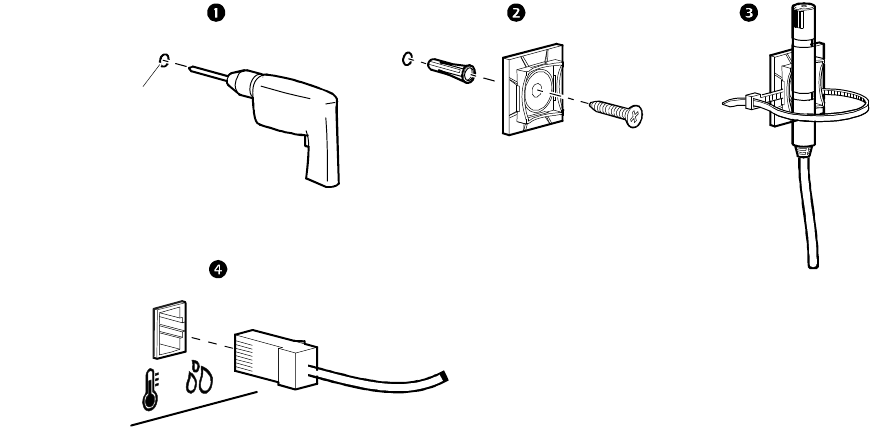 1

2

3

4