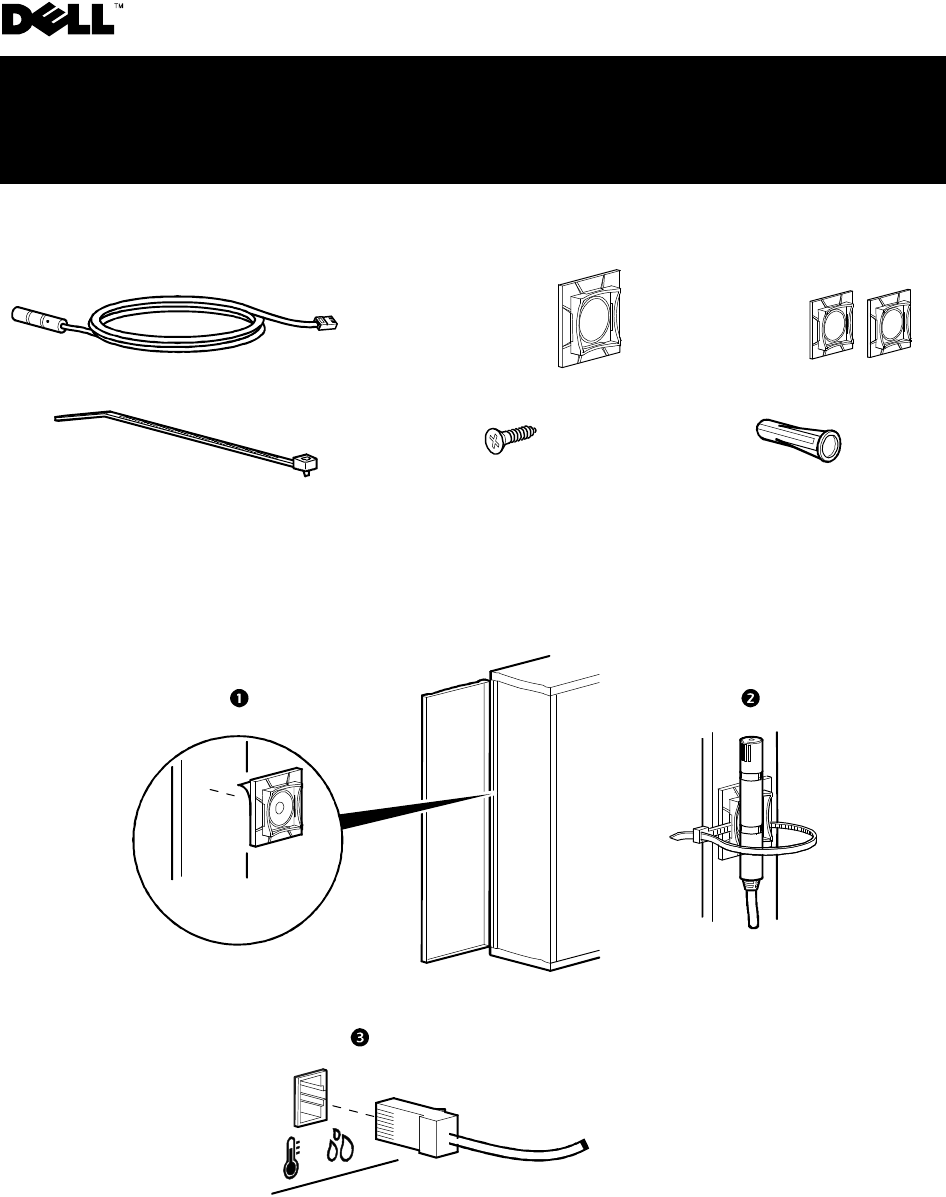 DELL™

❶

❷

❸