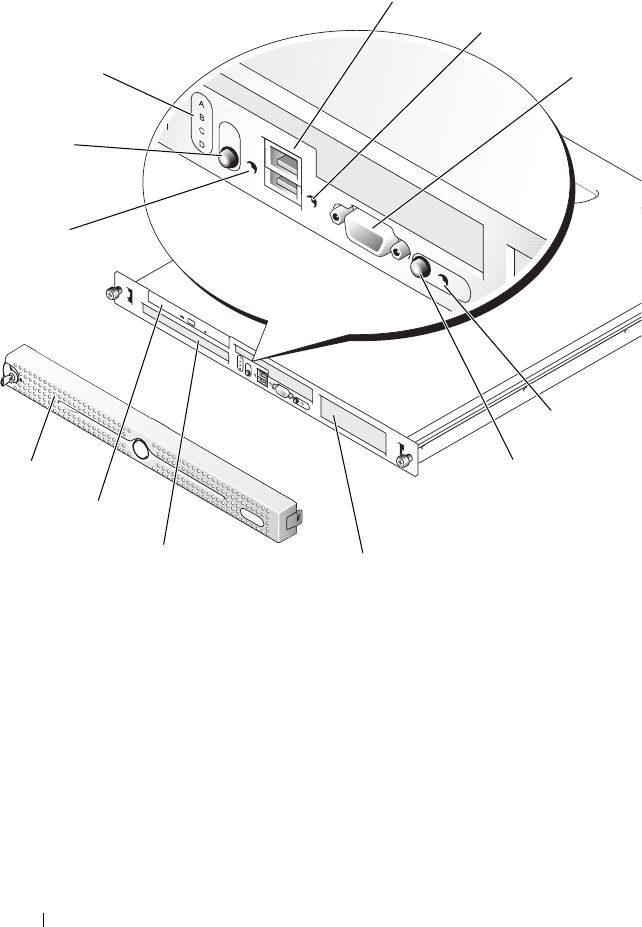 A
B
C
D