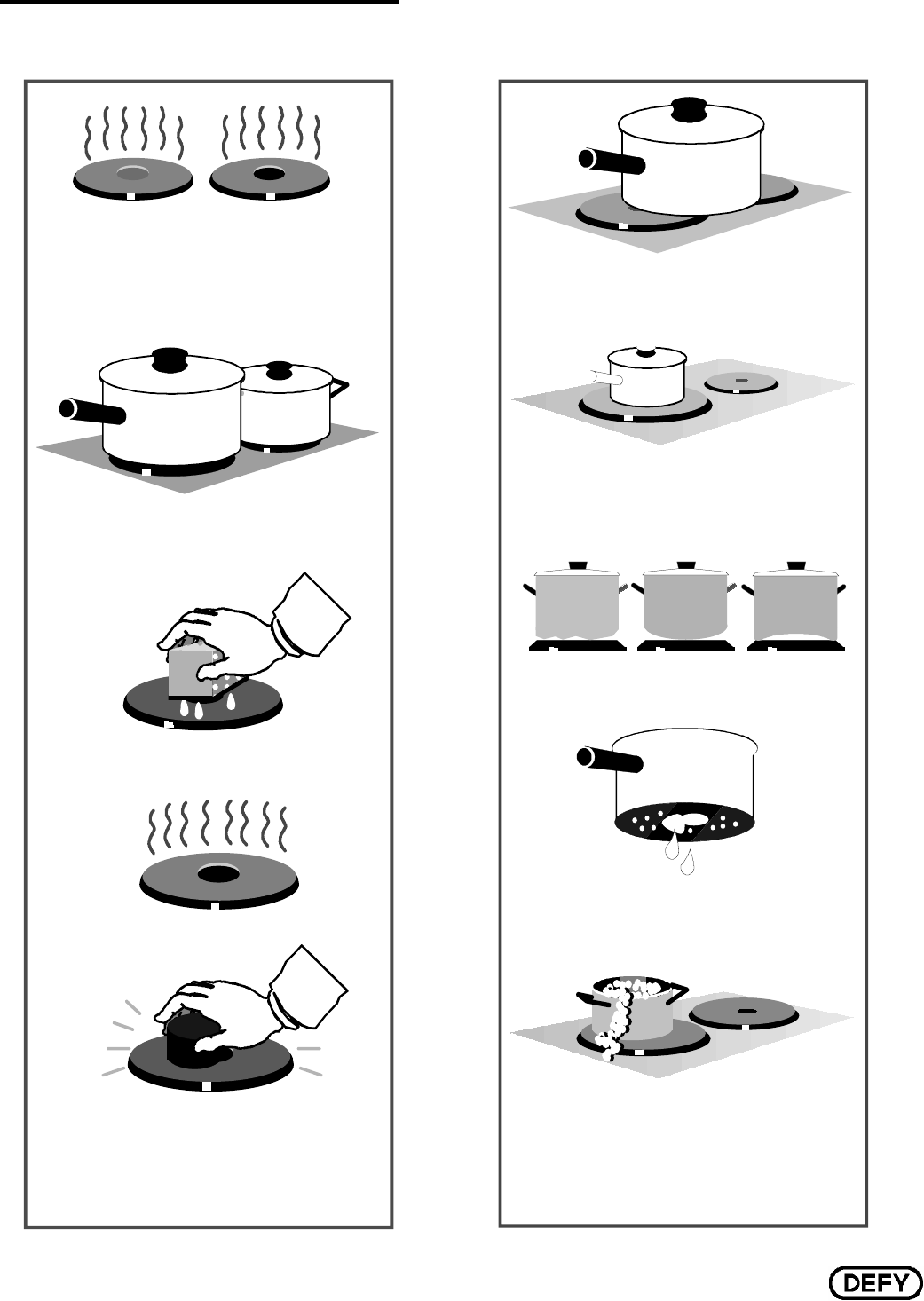 DEFY