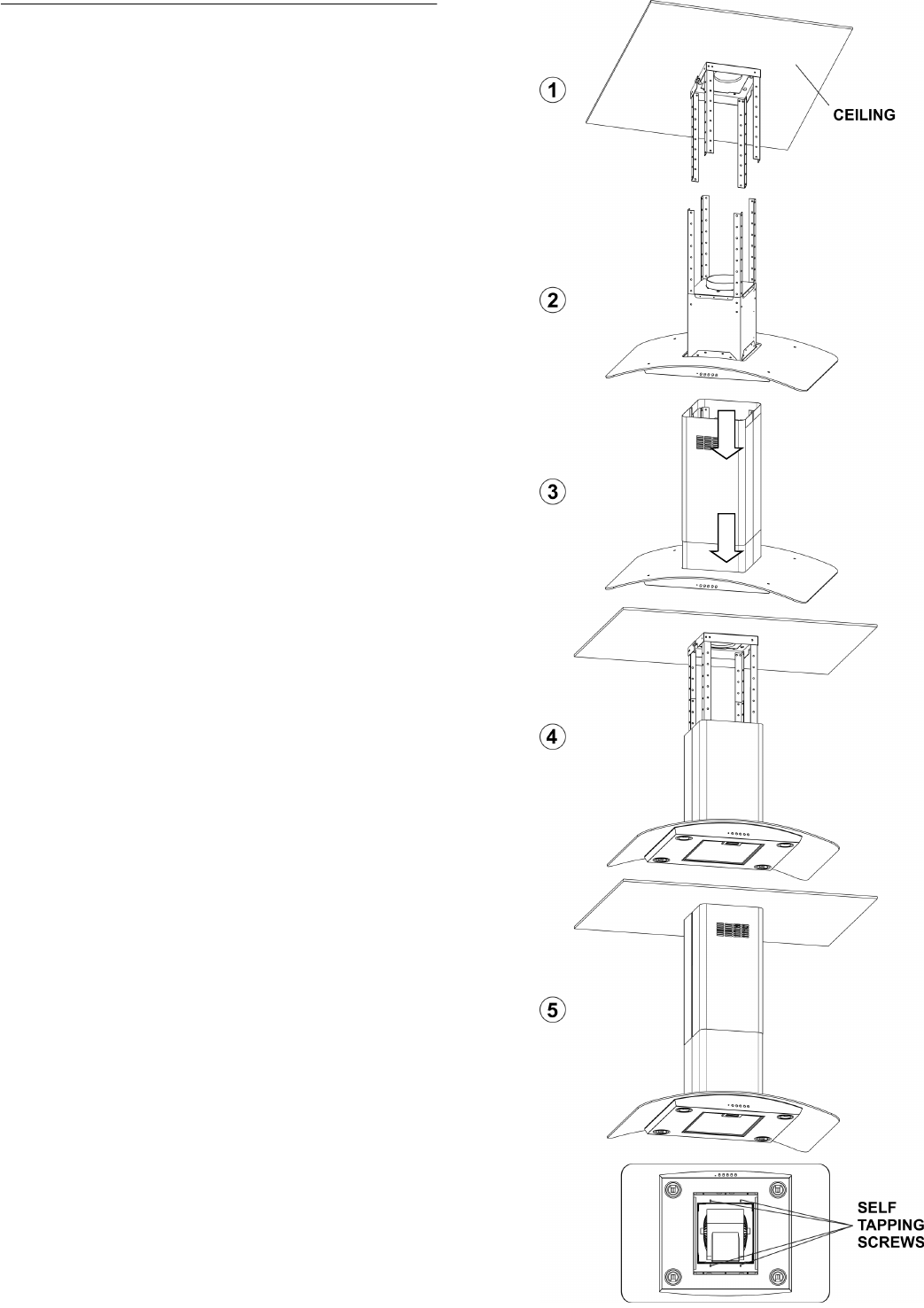 1

CEILING

2

3

4

5

SELF TAPPING SCREWS