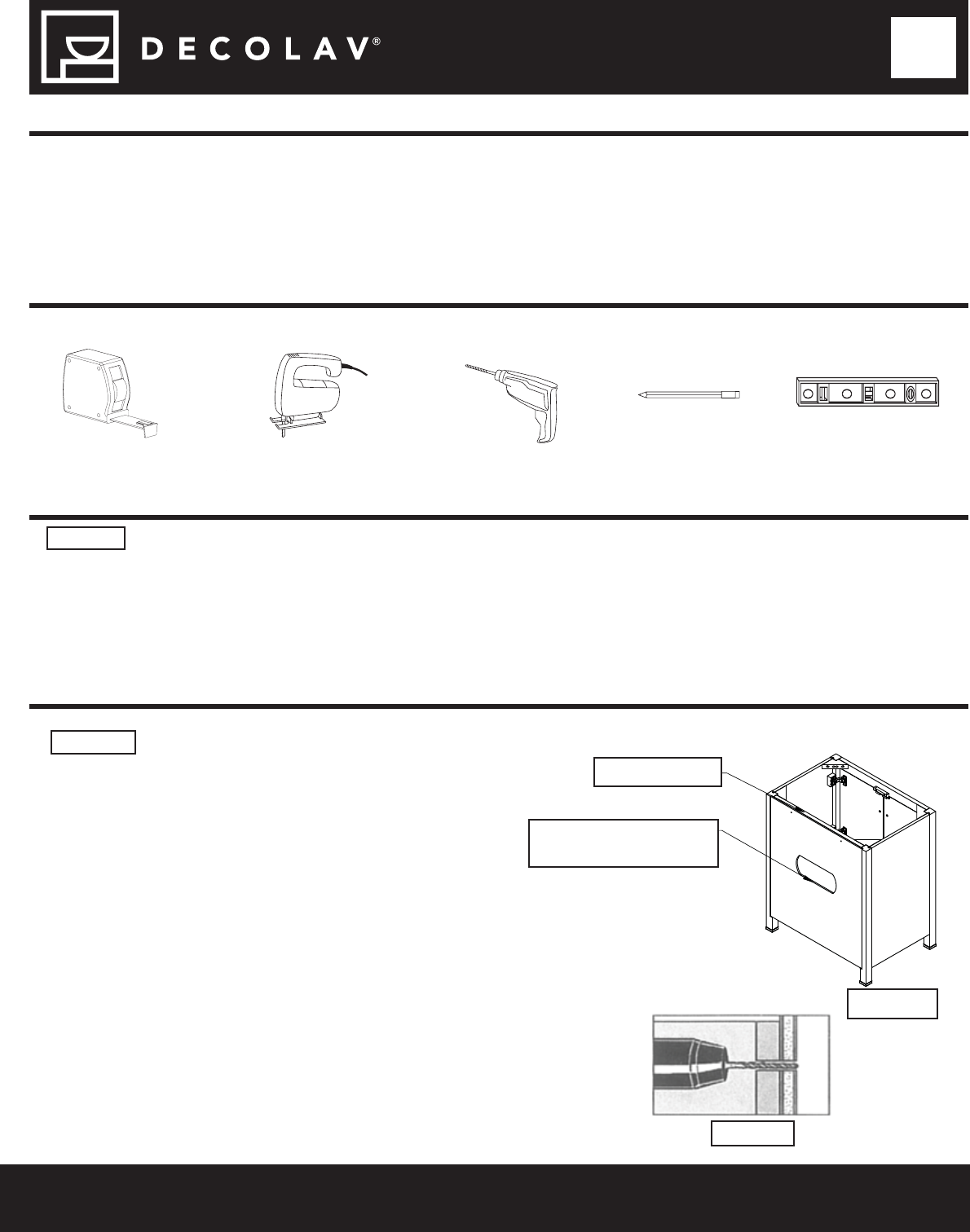 DECOLAV®