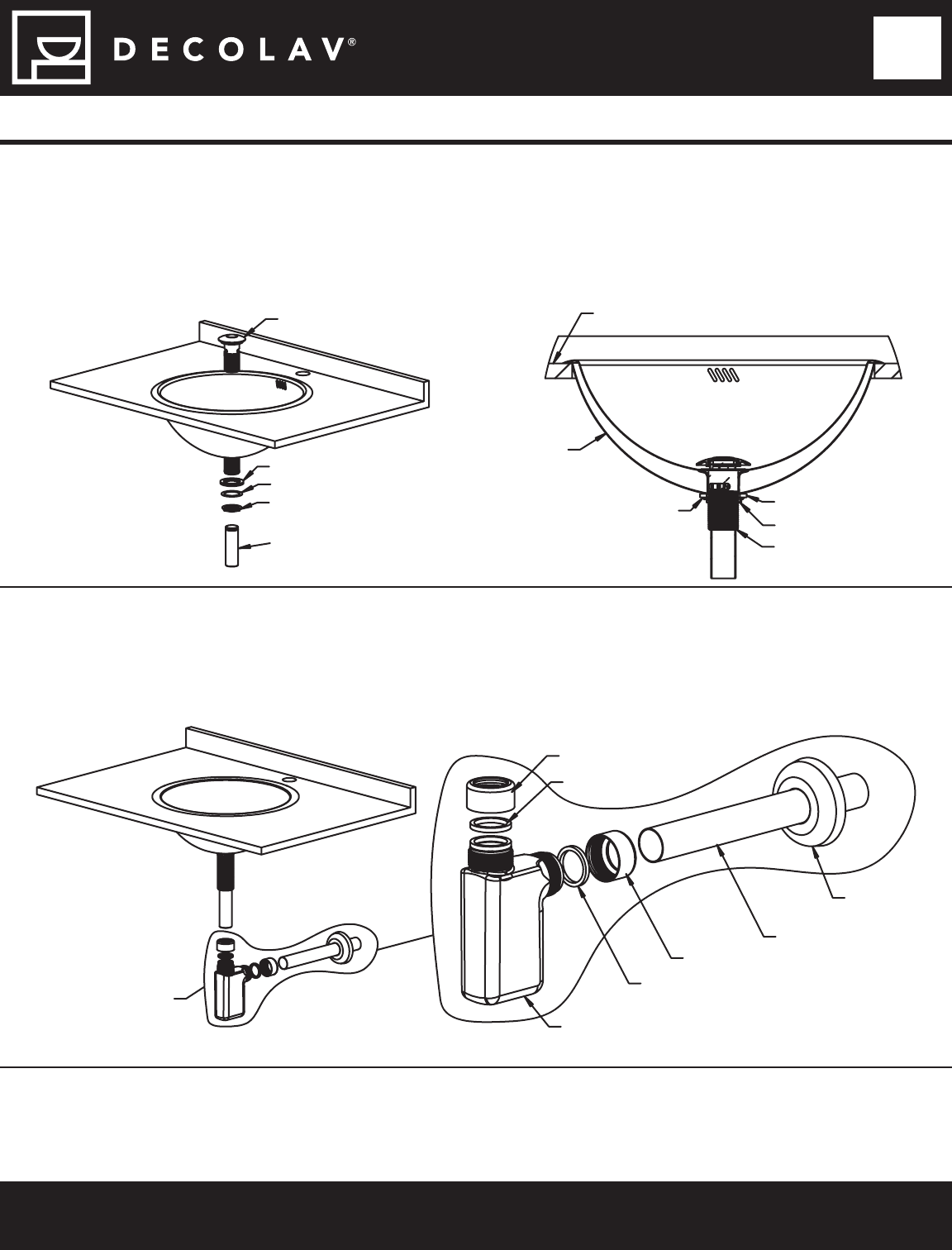 DECOLAV®