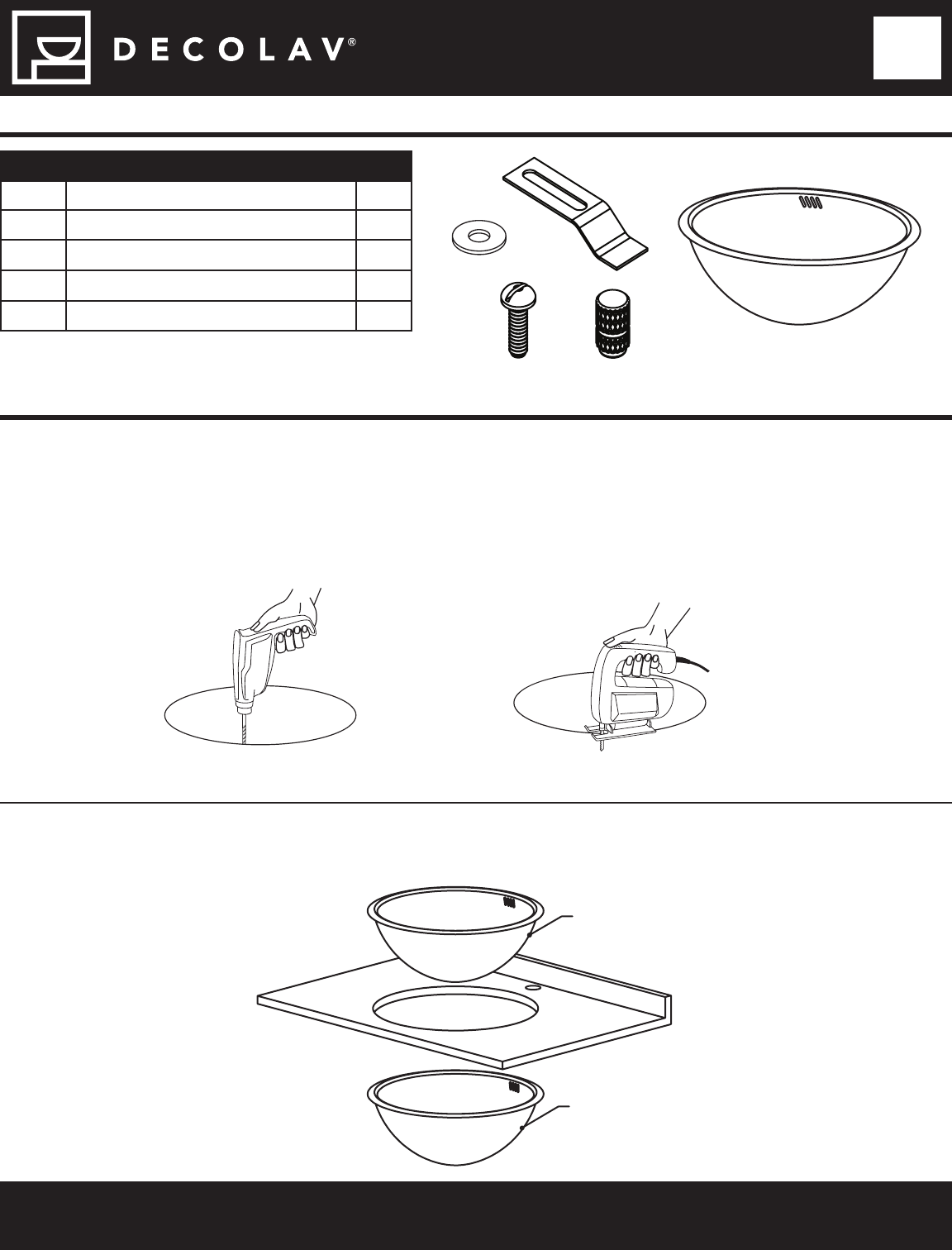 DECOLAV®