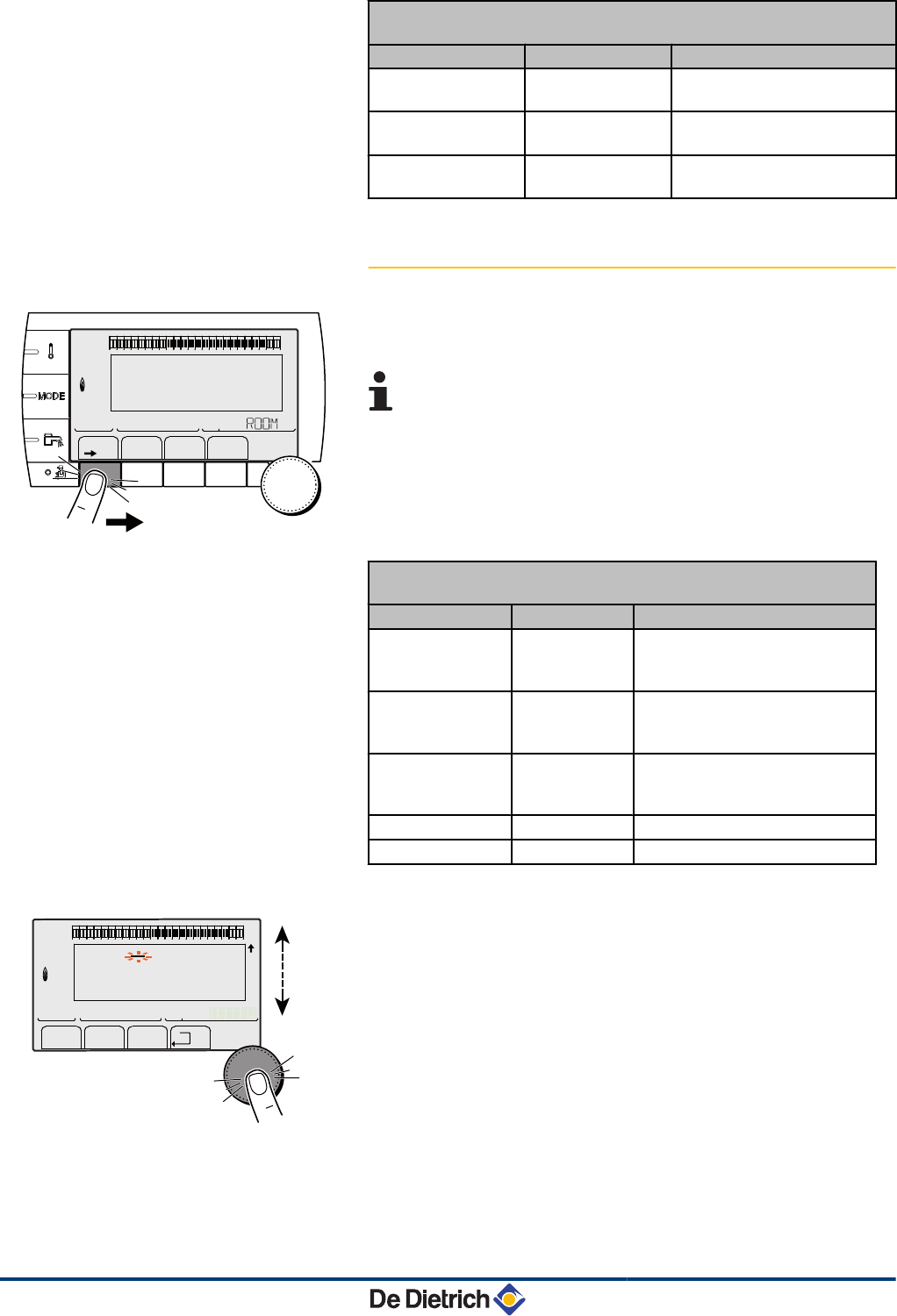 MODE

ROOM

De Dietrich