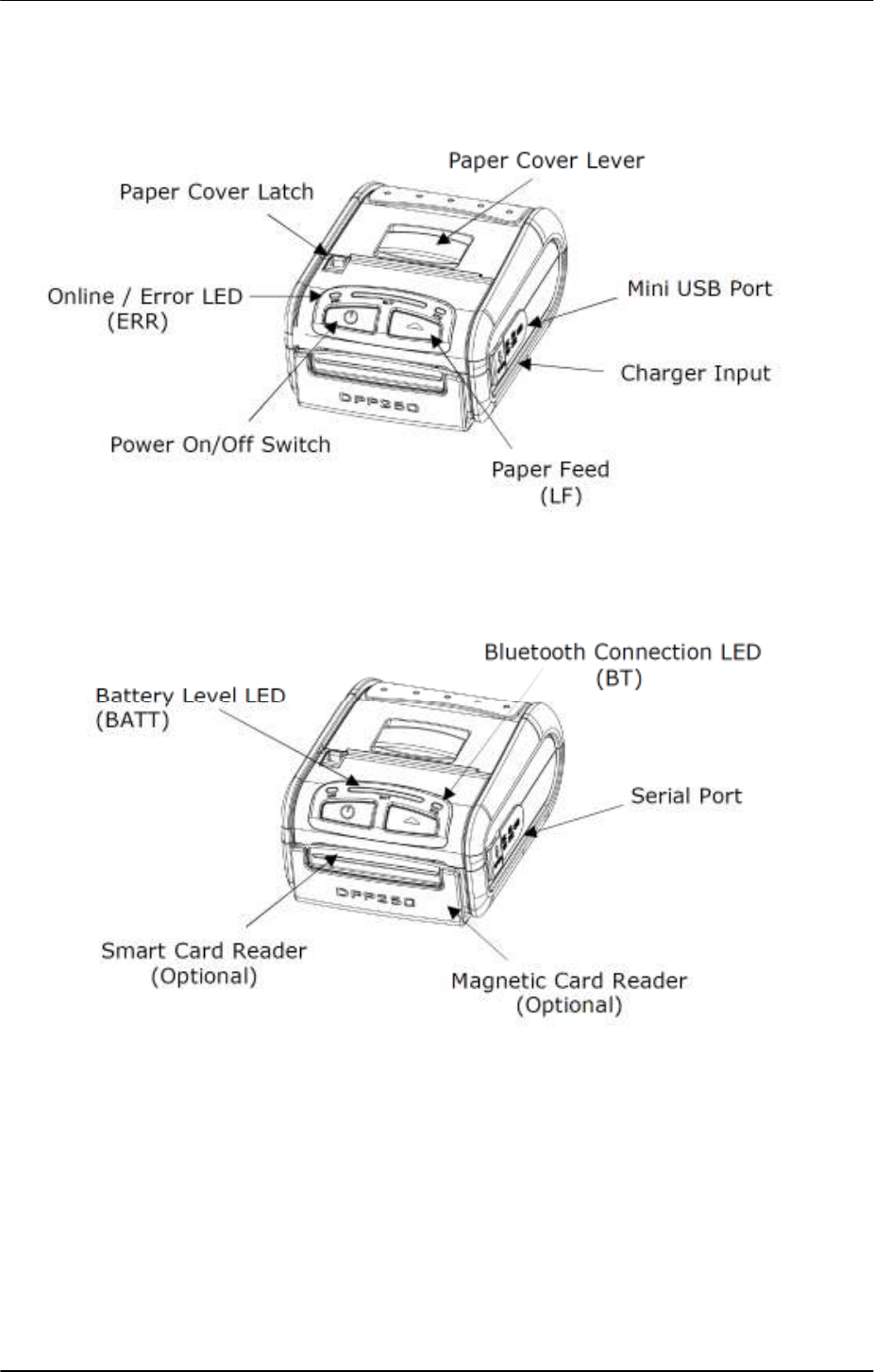 Paper Cover Lever

Paper Cover Latch

Online / Error LED
(ERR)

Mini USB Port

Charger Input

DPP250

Power On/Off Switch

Paper Feed
(LF)

Bluetooth Connection LED
(BT)

Battery Level LED
(BATT)

Serial Port

DPP250

Smart Card Reader
(Optional)

Magnetic Card Reader
(Optional)