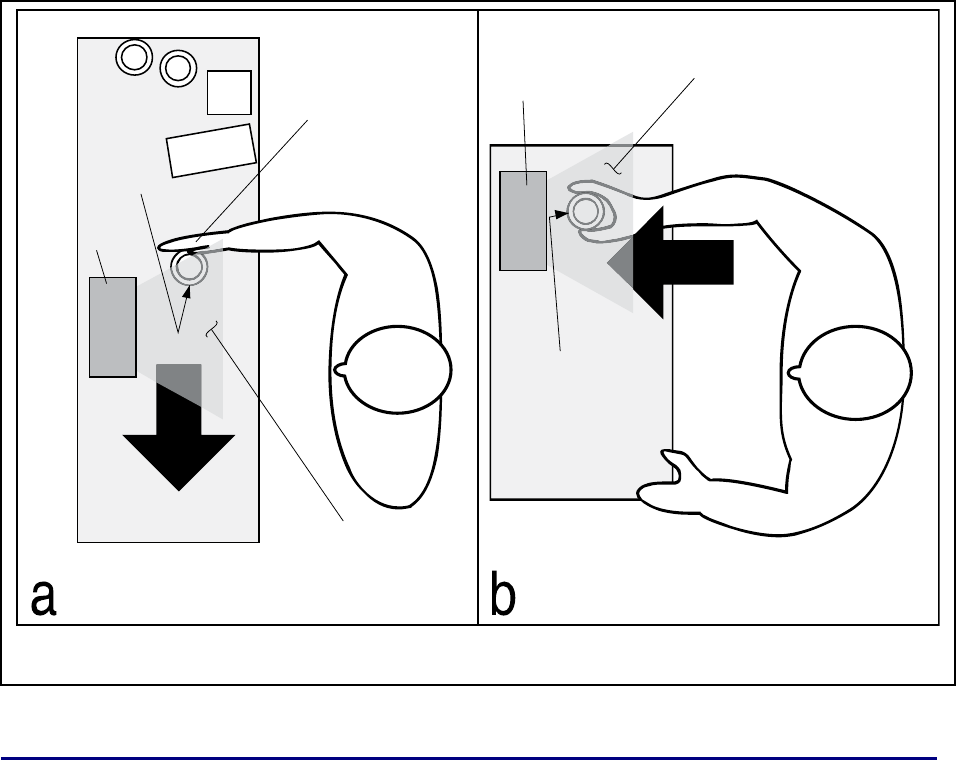 a

b