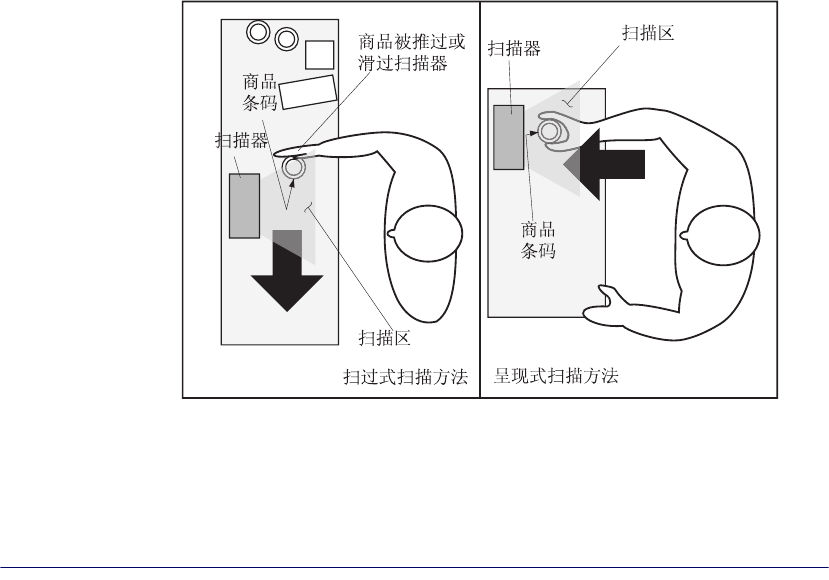 商品被推过或滑过扫描器

商品条码

扫描器

扫描区

扫过式扫描方法

扫描器

扫描区

商品条码

呈现式扫描方法