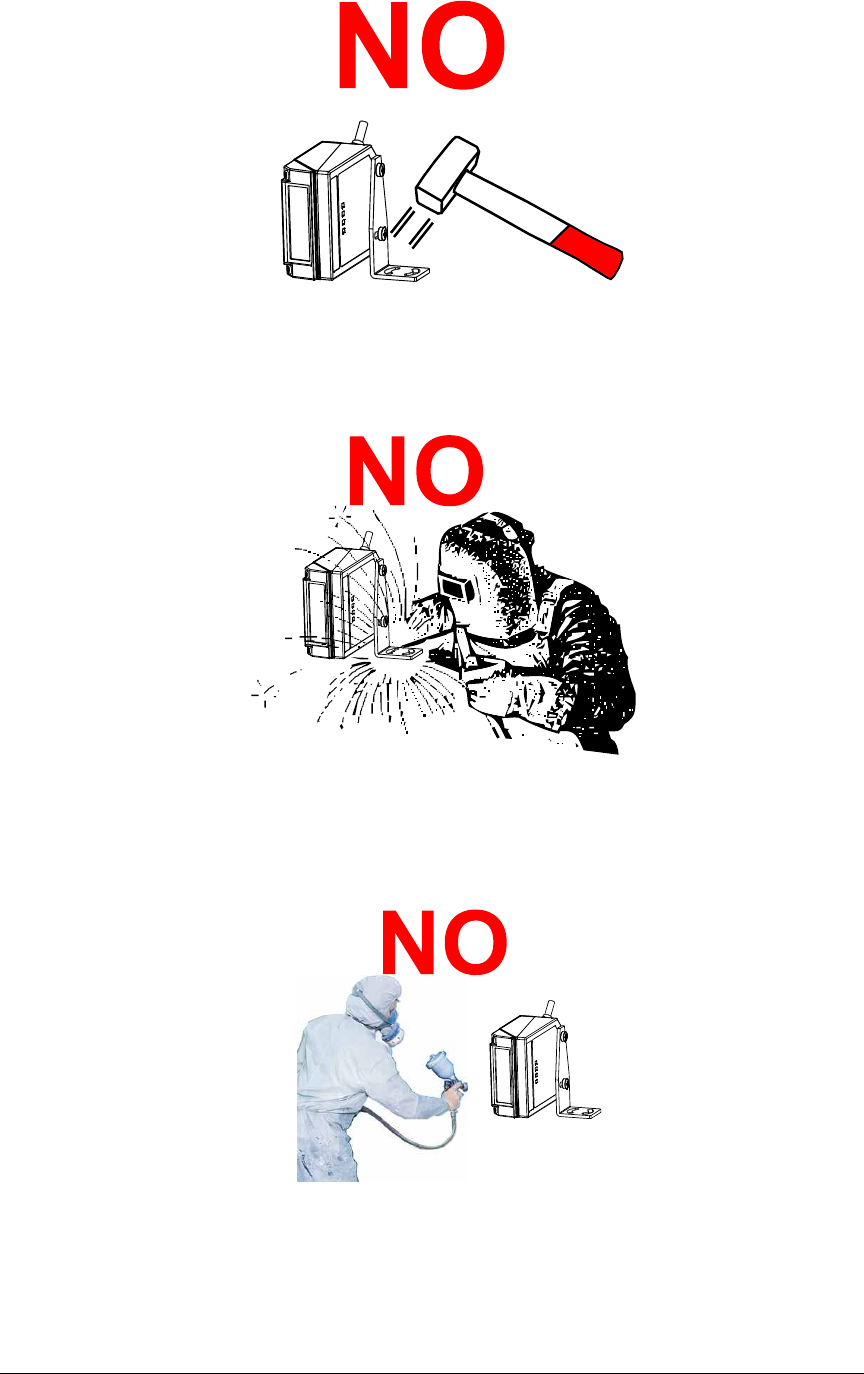 NO

NO

NO