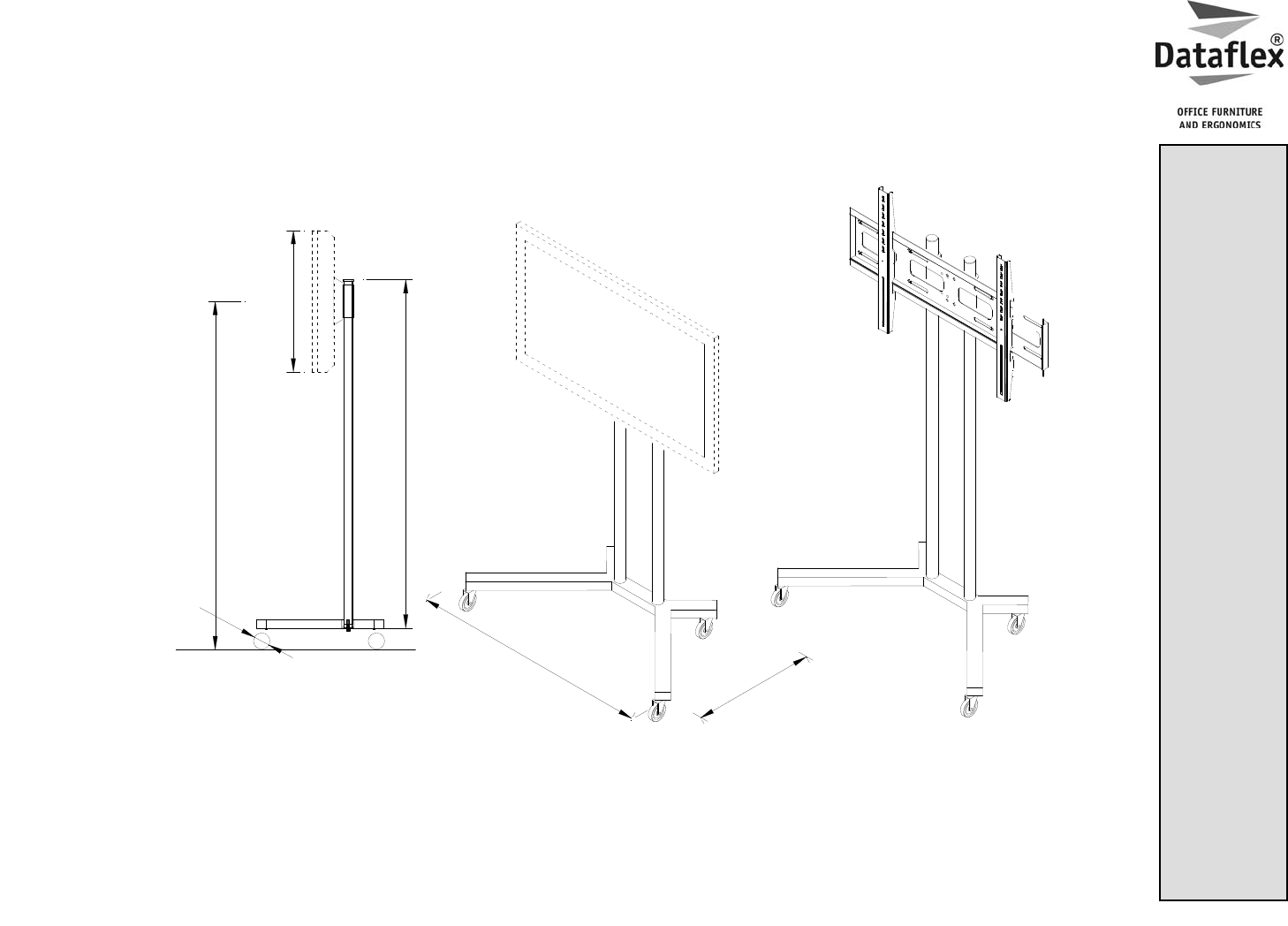 Dataflex®

OFFICE FURNITURE
AND ERGONOMICS