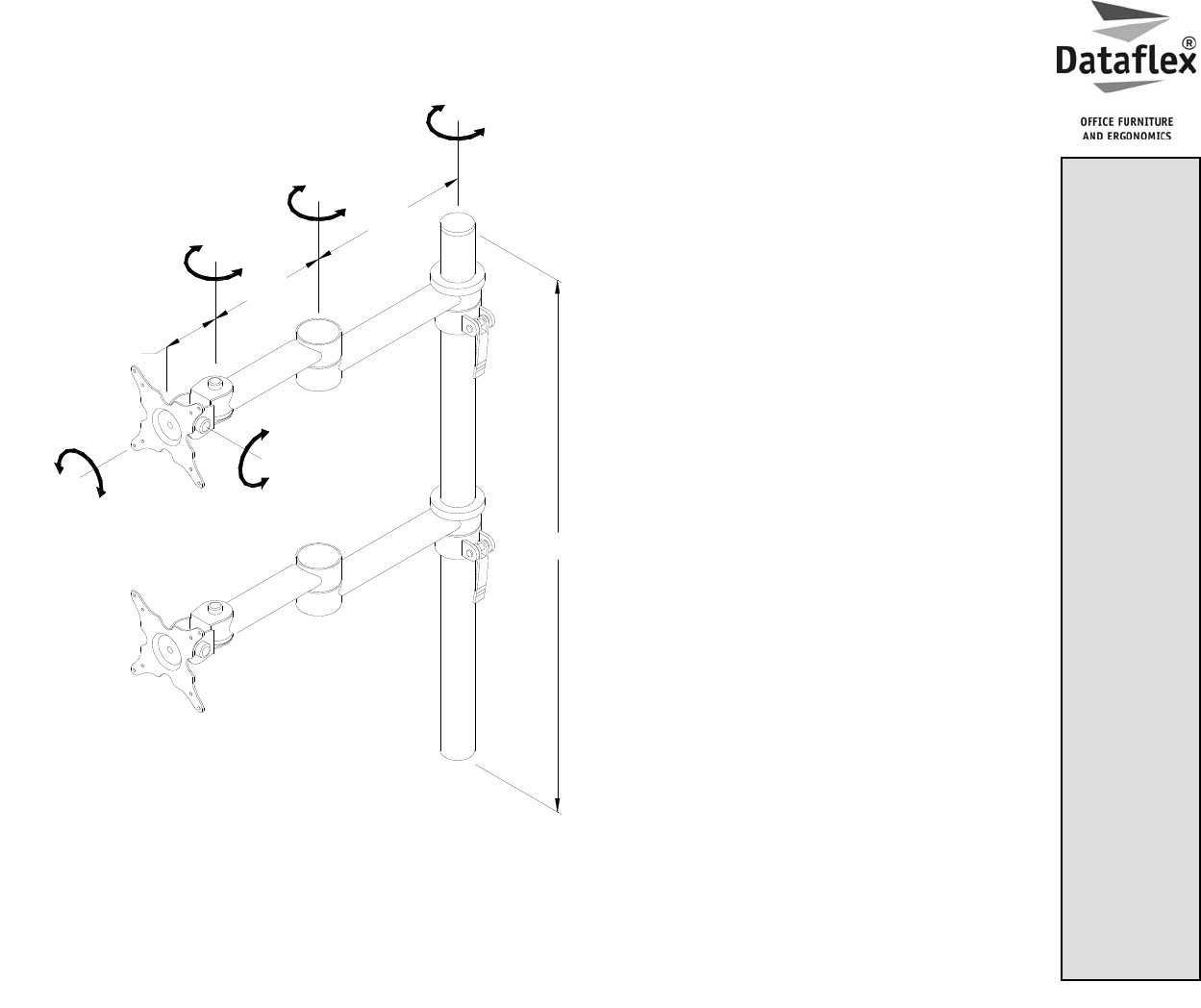 Dataflex®

OFFICE FURNITURE
AND ERGONOMICS