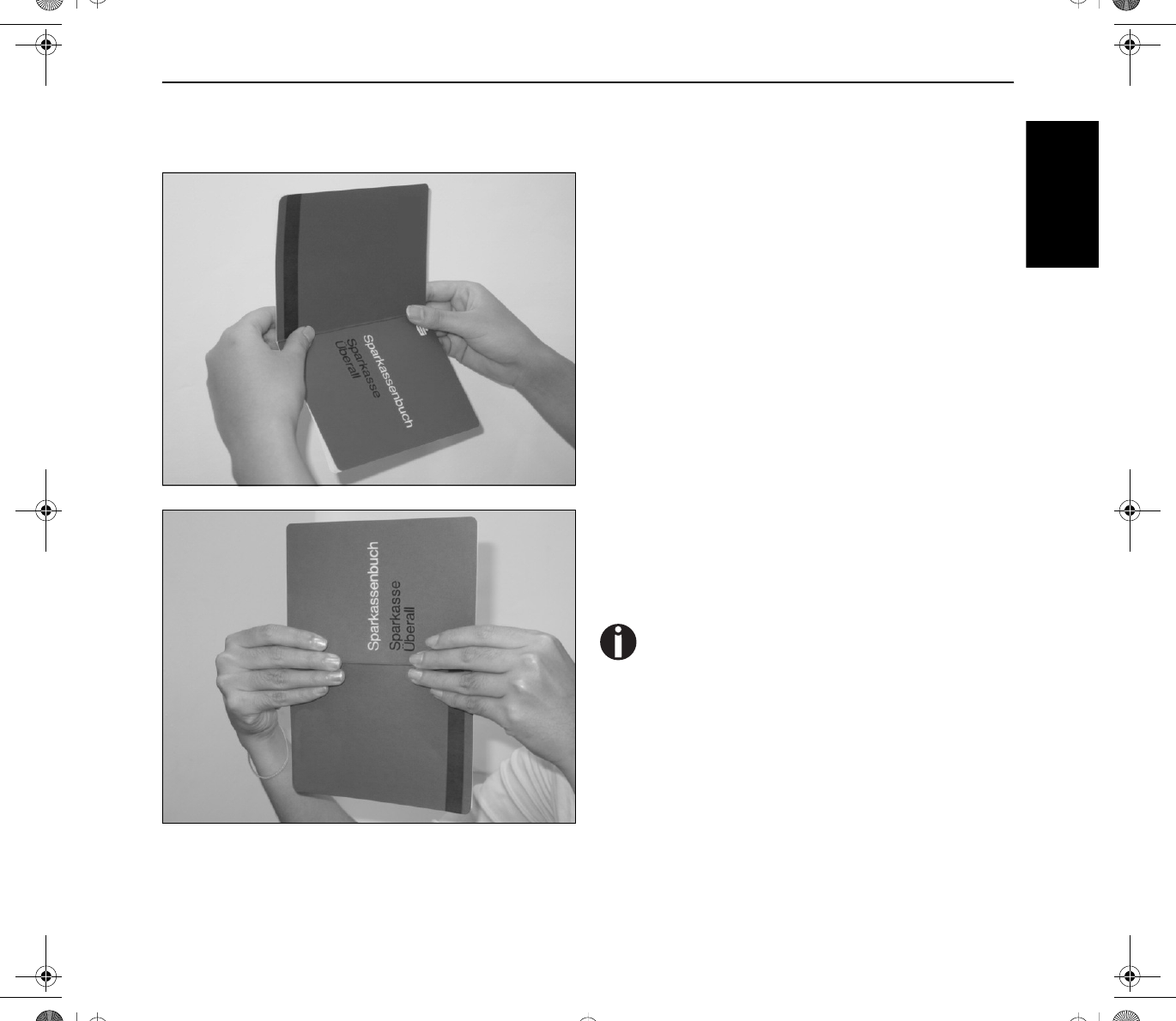 Sparkassenbuch
Sparkasse
Überall

Sparkassenbuch
Sparkasse
Überall