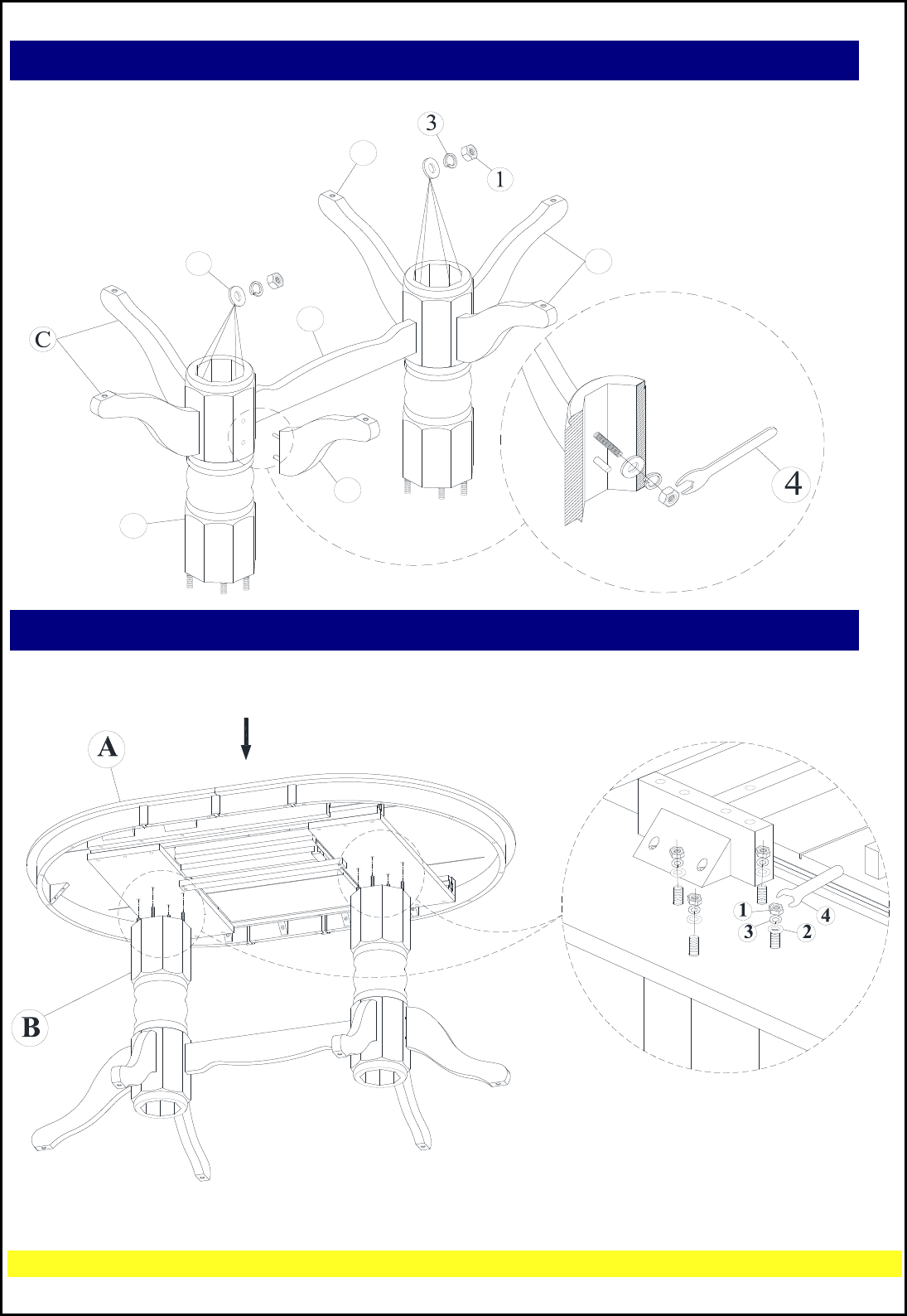 3
1
C
4
A
B
1
4
3
2