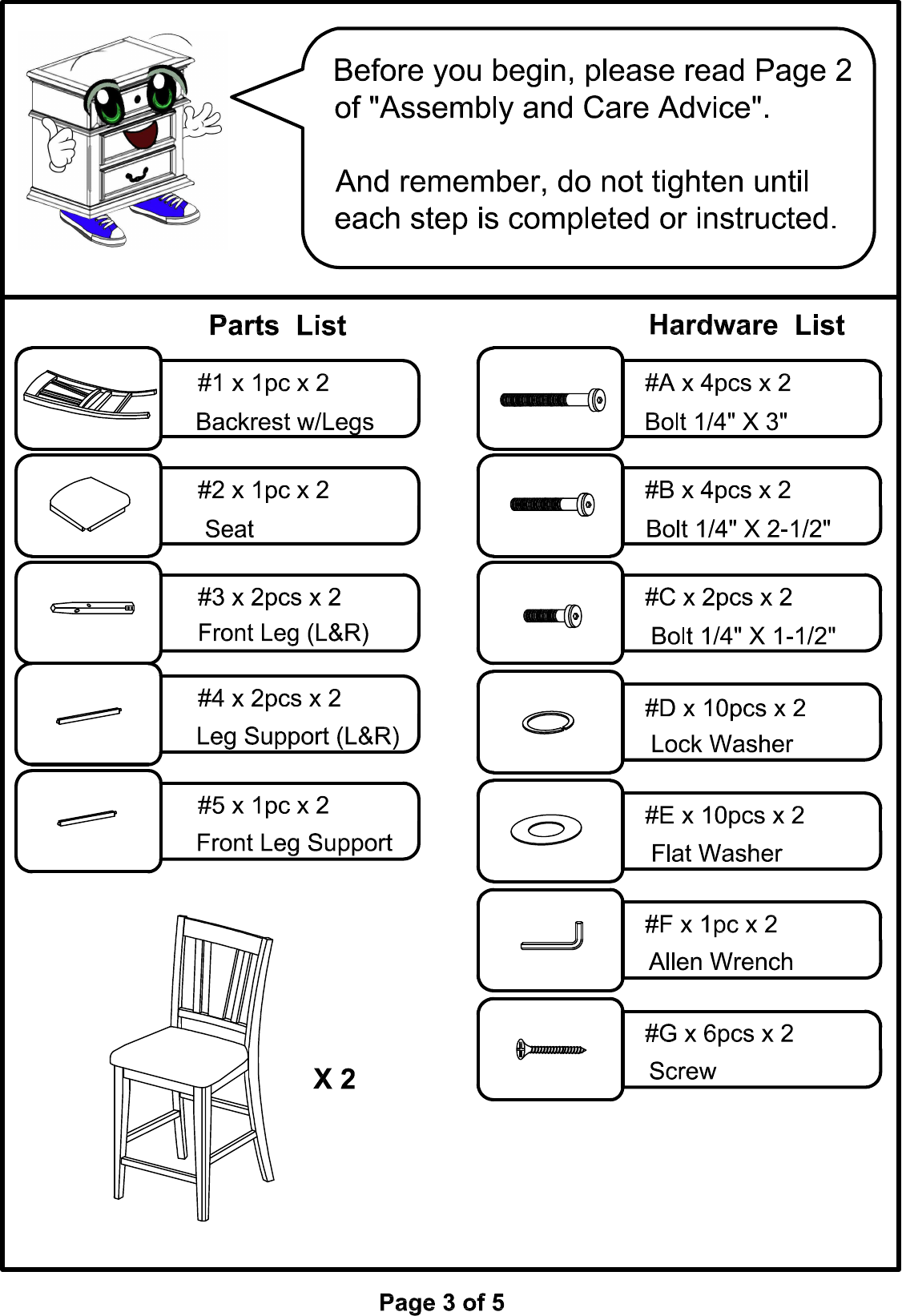 Before you begin, please read Page 2 of "Assembly and Care Advice".

And remember, do not tighten until each step is completed or instructed.

Parts List

#1 x 1pc x 2
Backrest w/Legs

#2 x 1pc x 2
Seat

#3 x 2pcs x 2
Front Leg (L&R)

#4 x 2pcs x 2
Leg Support (L&R)

#5 x 1pc x 2
Front Leg Support

X 2

Hardware List

#A x 4pcs x 2
Bolt 1/4" X 3"

#B x 4pcs x 2
Bolt 1/4" X 2-1/2"

#C x 2pcs x 2
Bolt 1/4" X 1-1/2"

#D x 10pcs x 2
Lock Washer

#E x 10pcs x 2
Flat Washer

#F x 1pc x 2
Allen Wrench

#G x 6pcs x 2
Screw

Page 3 of 5