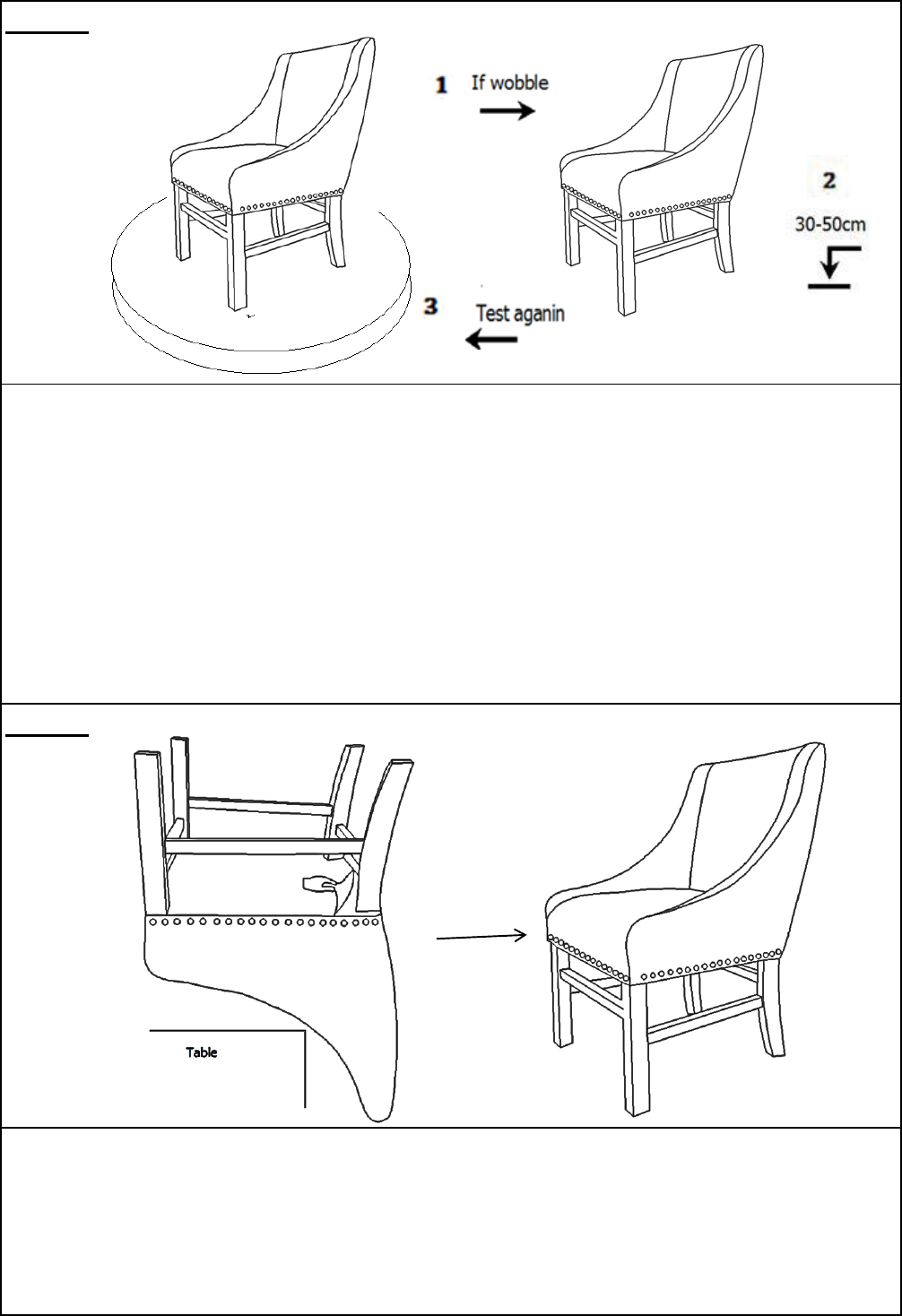 1 If wobble

2 30-50cm

3 Test aganin

Table