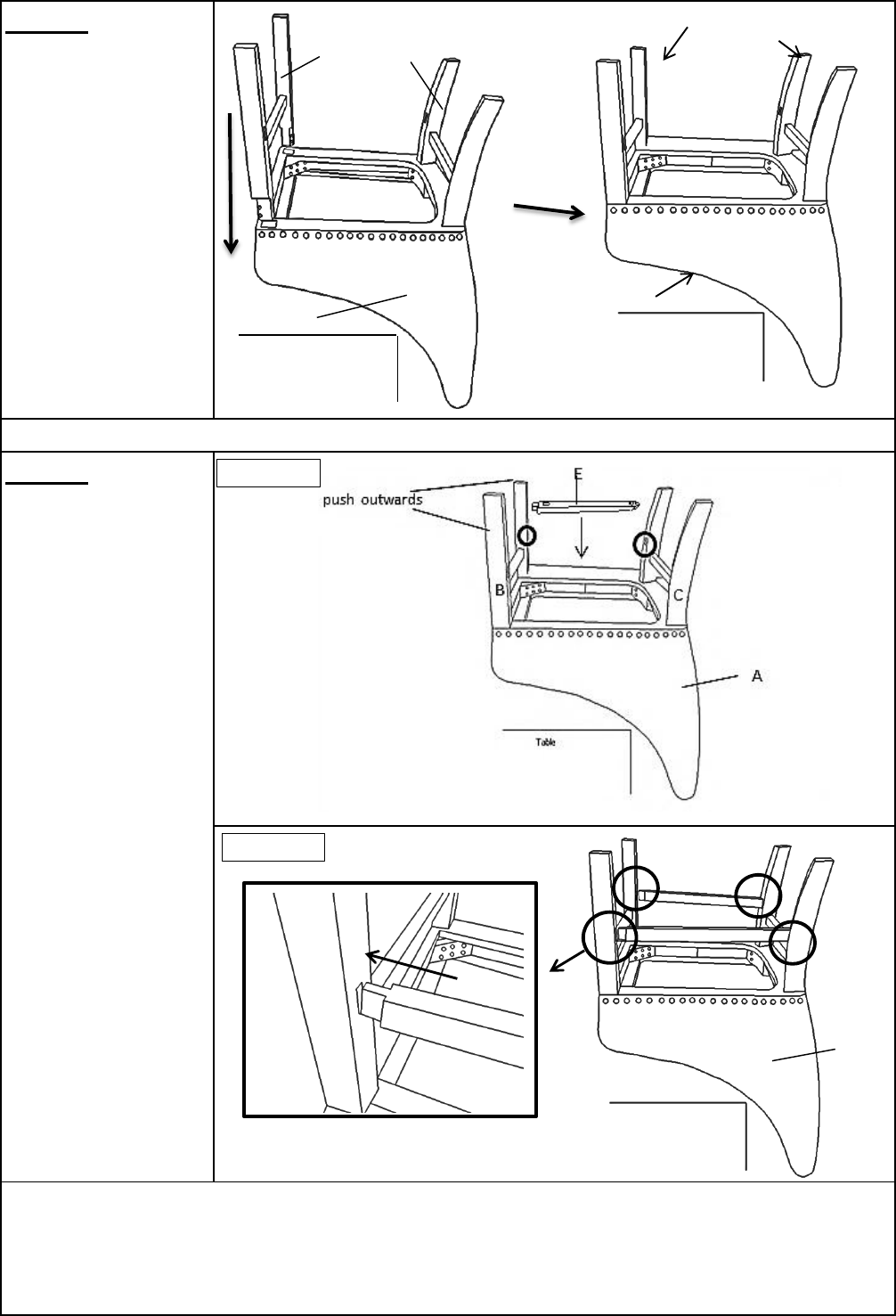 push outwards

E

B

C

A

Table