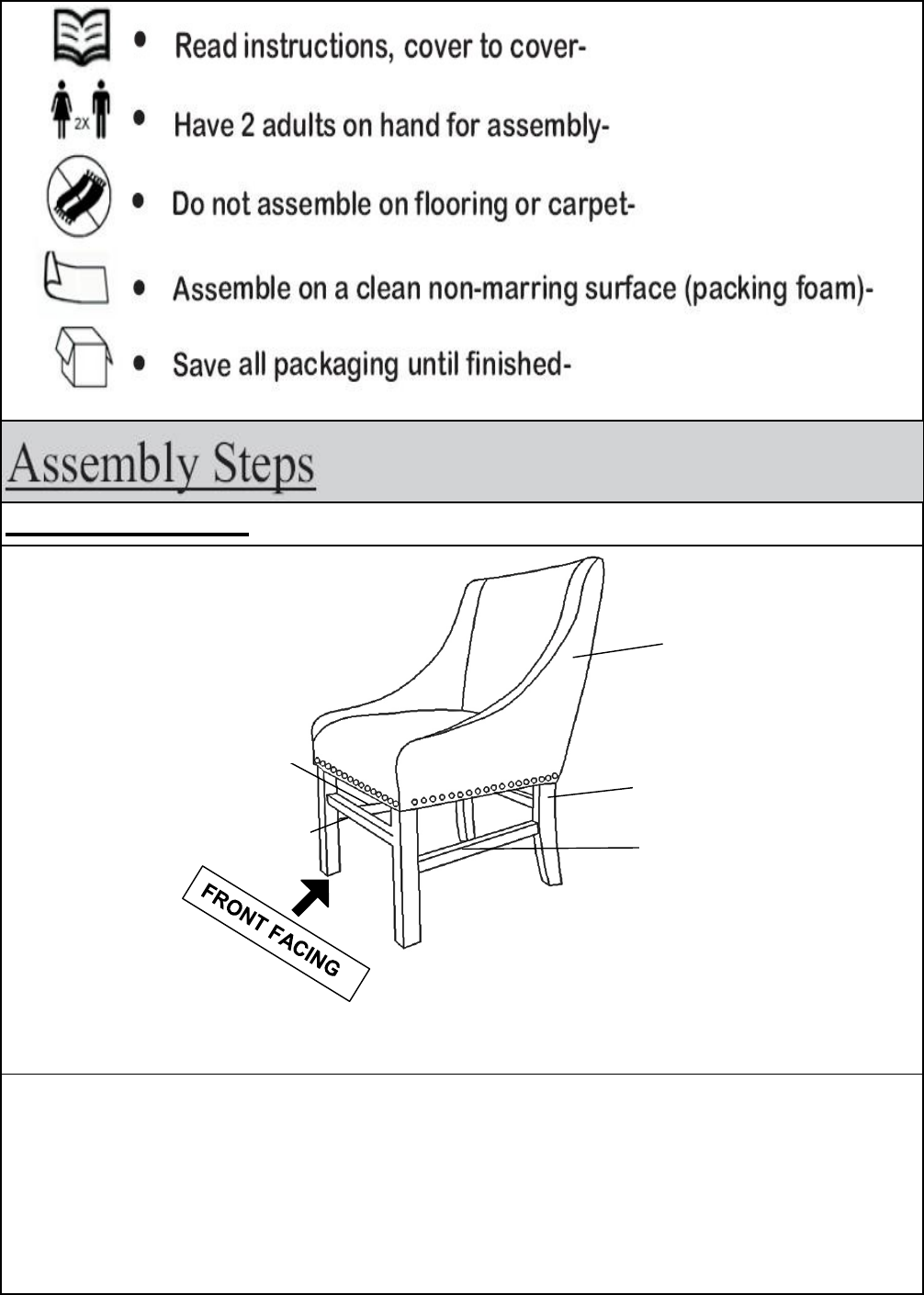 2X

• Read instructions, cover to cover-

• Have 2 adults on hand for assembly-

• Do not assemble on flooring or carpet-

• Assemble on a clean non-marring surface (packing foam)-

• Save all packaging until finished-

Assembly Steps

FRONT FACING