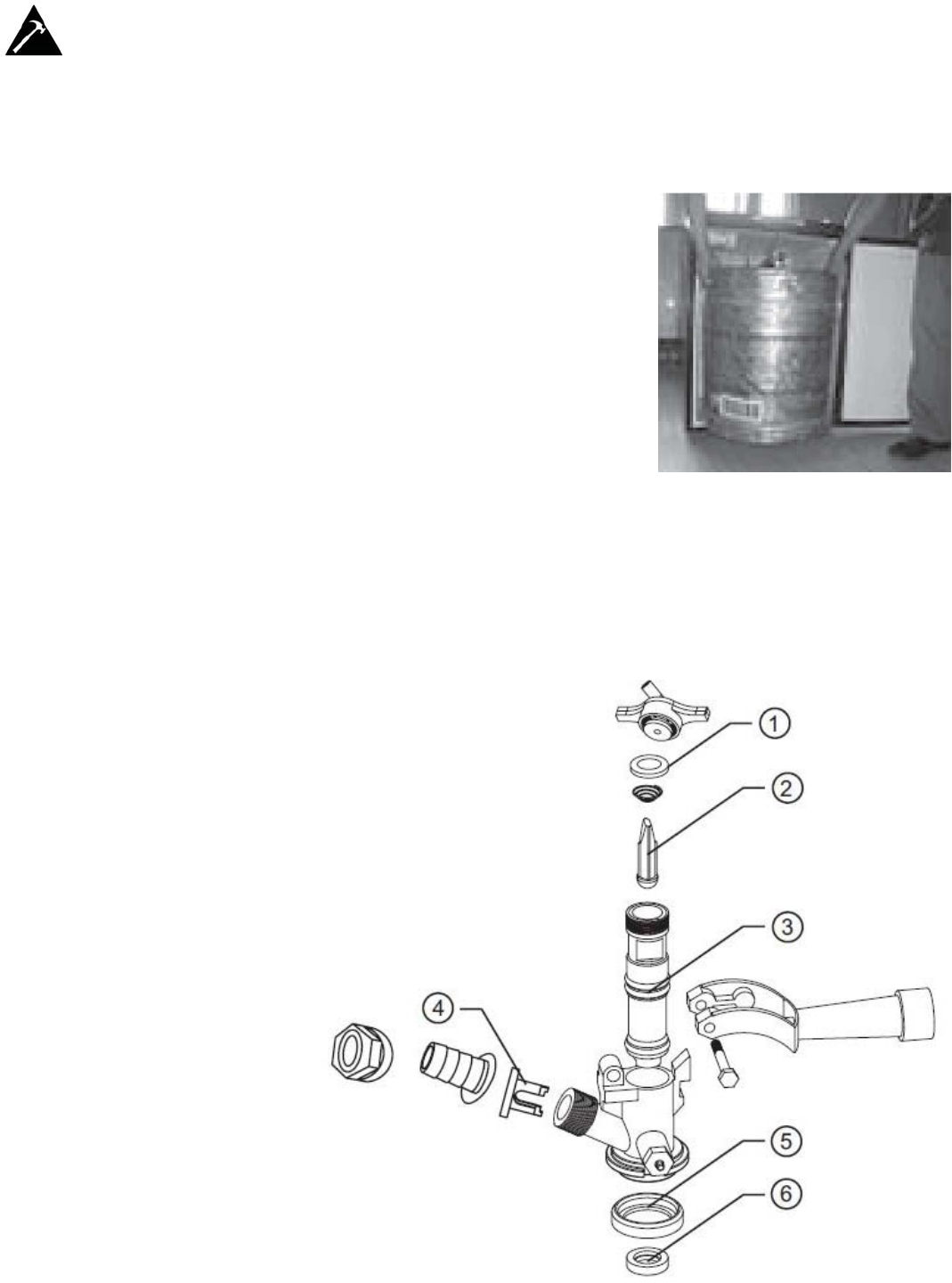 1
2
3
4
5
6