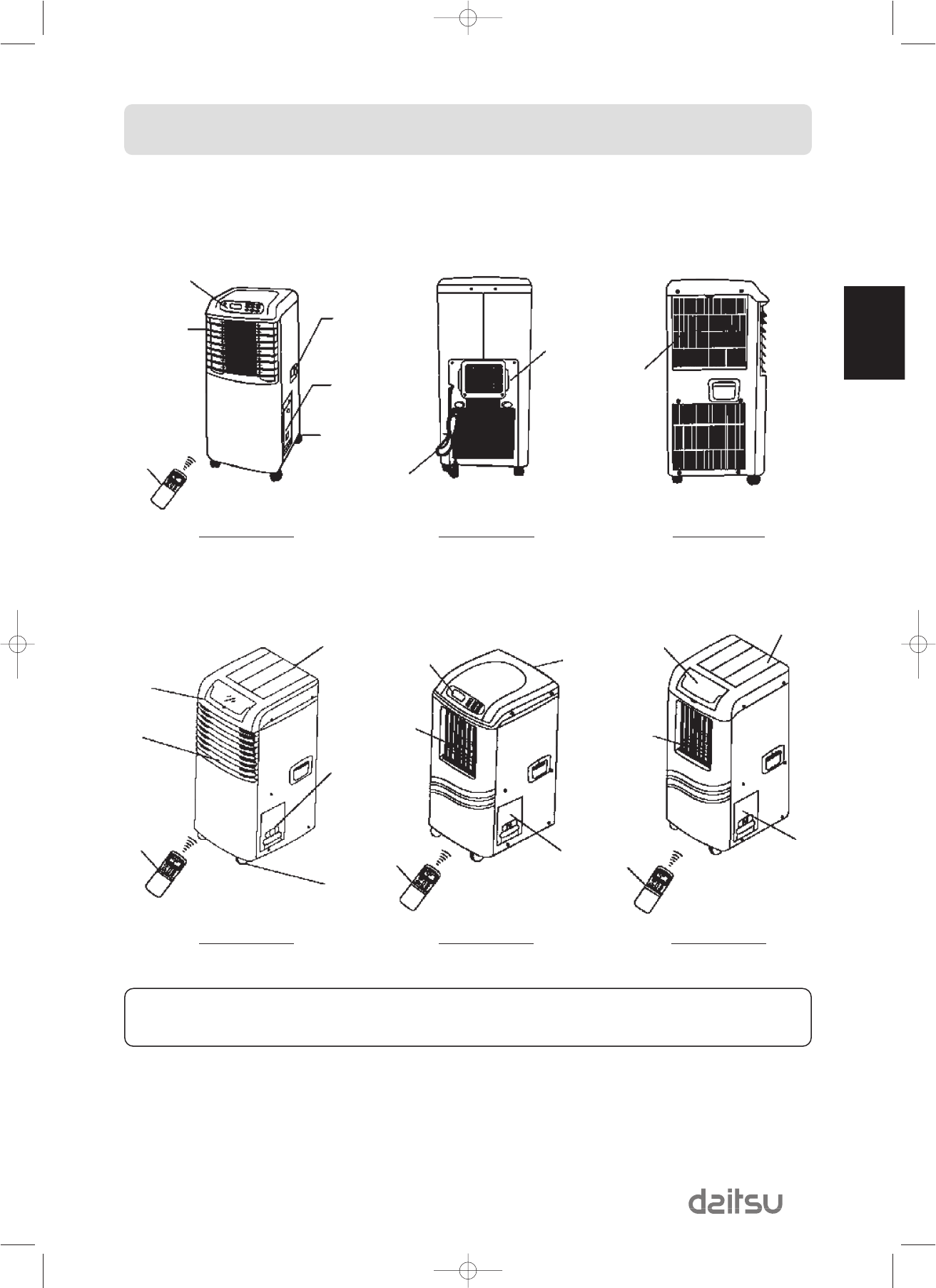 daitsu