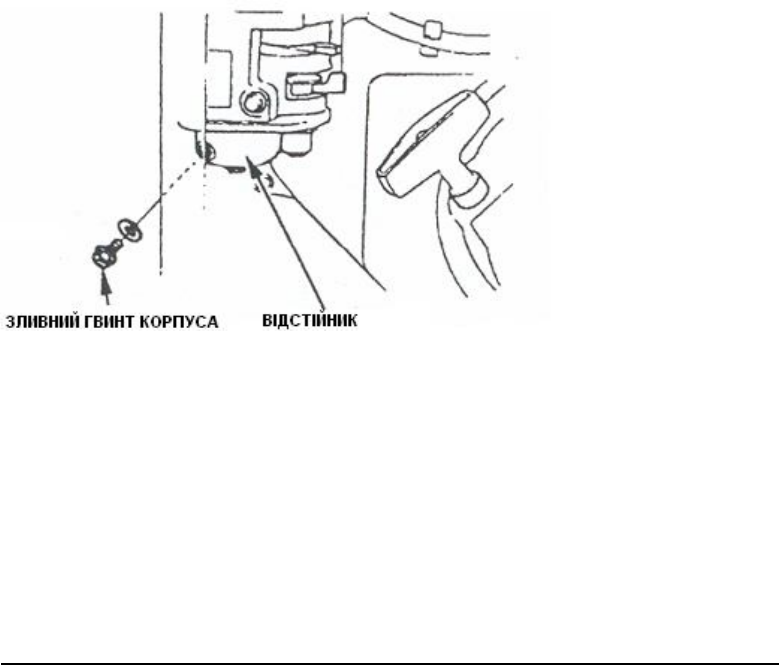 ЗЛИВНИЙ ГВИНТ КОРПУСА

ВІДСТІЙНИК