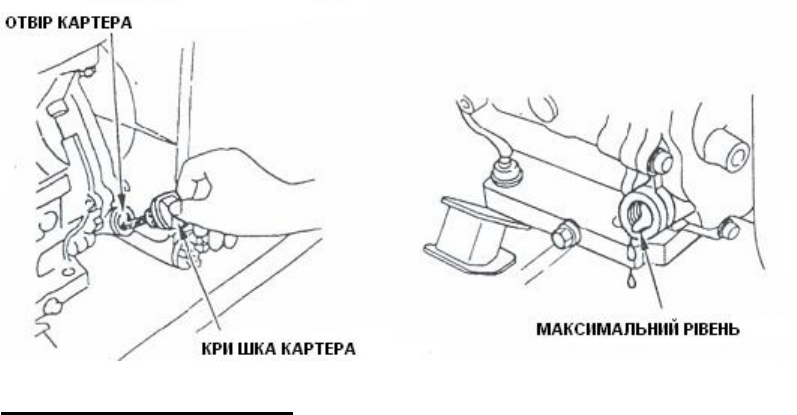 ОТВІР КАРТЕРА

КРИ ШКА КАРТЕРА

МАКСИМАЛЬНИЙ РІВЕНЬ