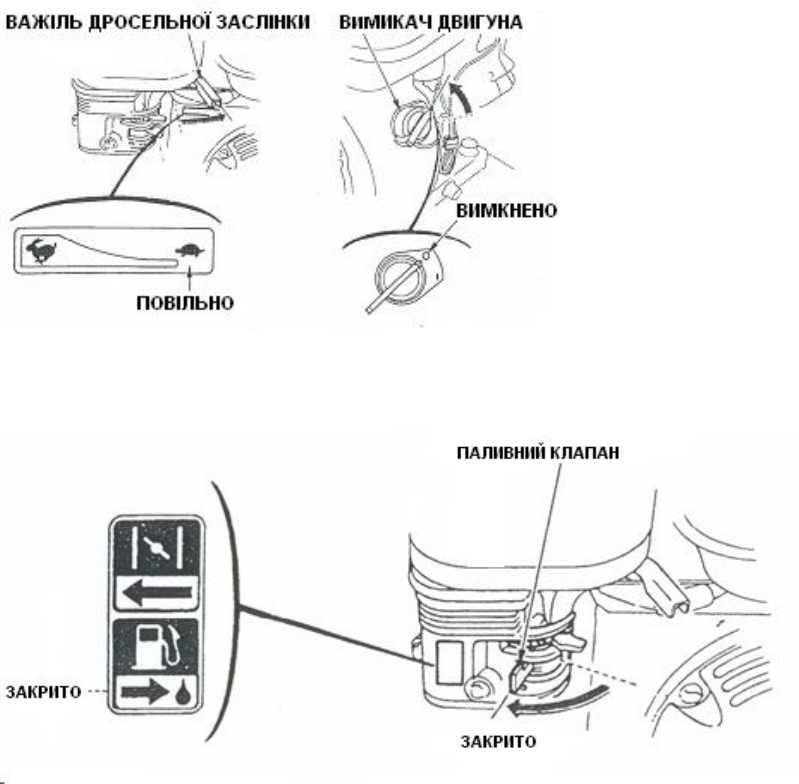 ВАЖІЛЬ ДРОСЕЛЬНОЇ ЗАСЛІНКИ

ВиМИКАЧ ДВИГУНА

ВИМКНЕНО

ПОВІЛЬНО

ПАЛИВНИЙ КЛАПАН

ЗАКРИТО

ЗАКРИТО