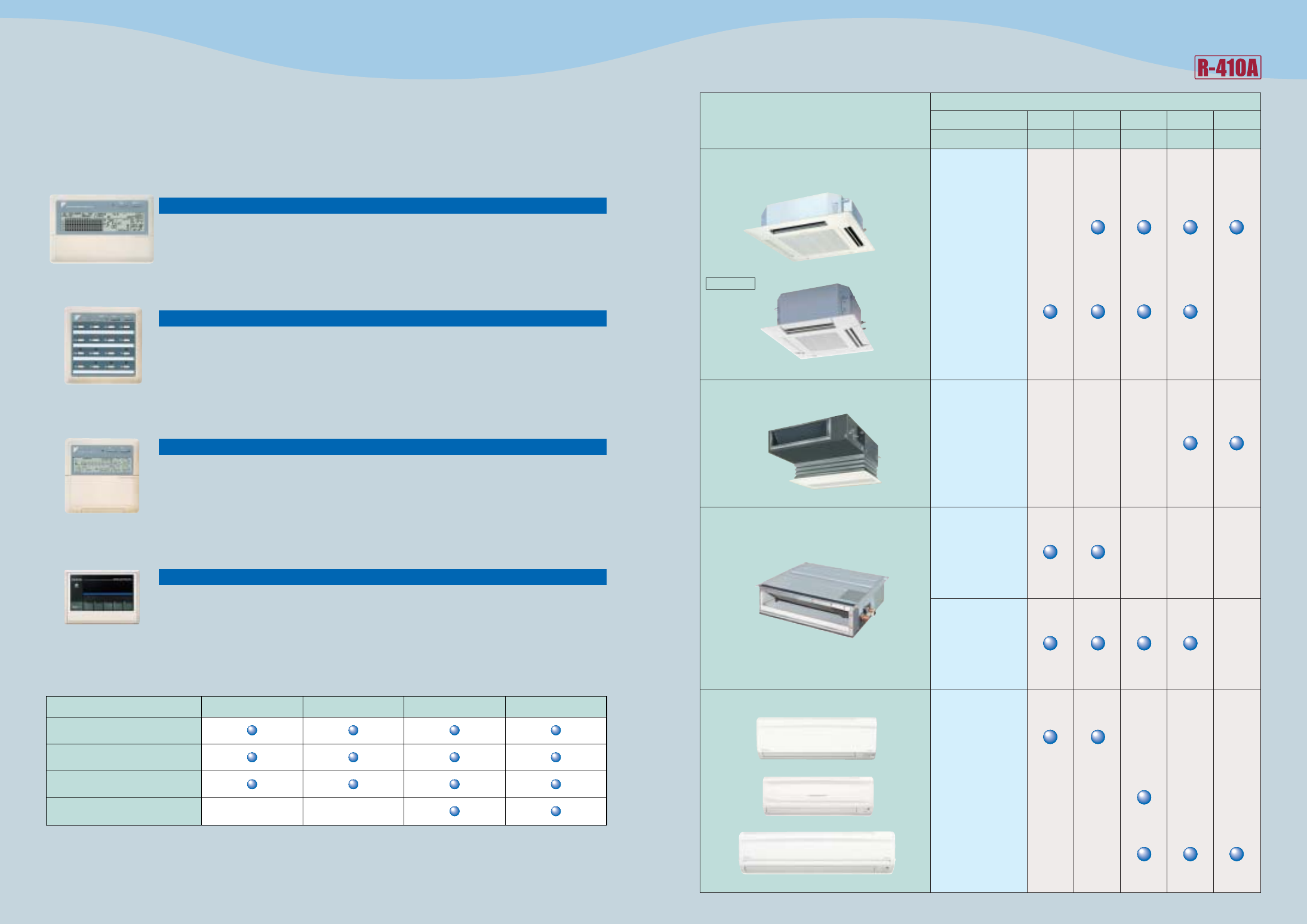 R-410A