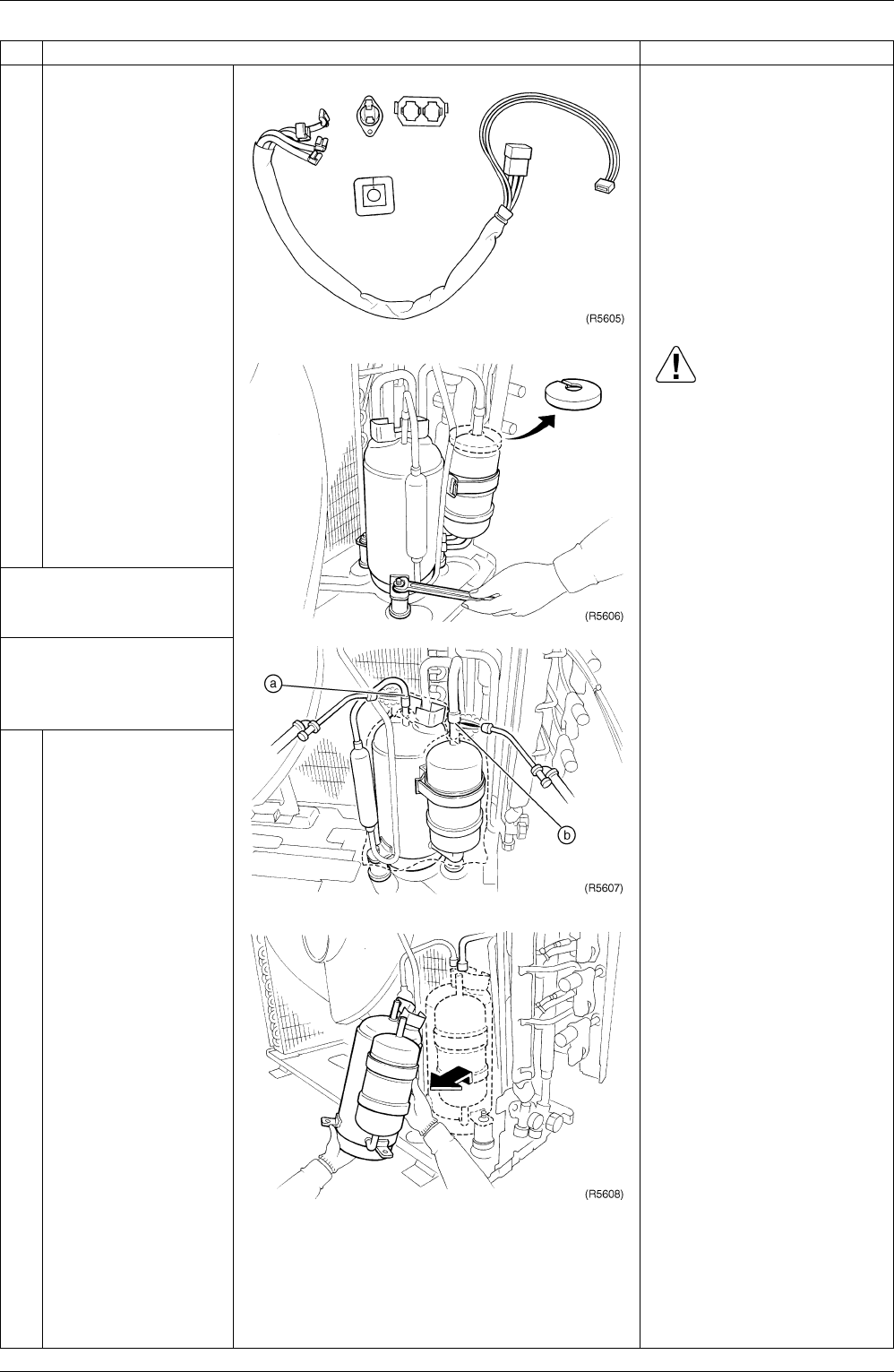 (R5605)

(R5606)

a

b

(R5607)

(R5608)