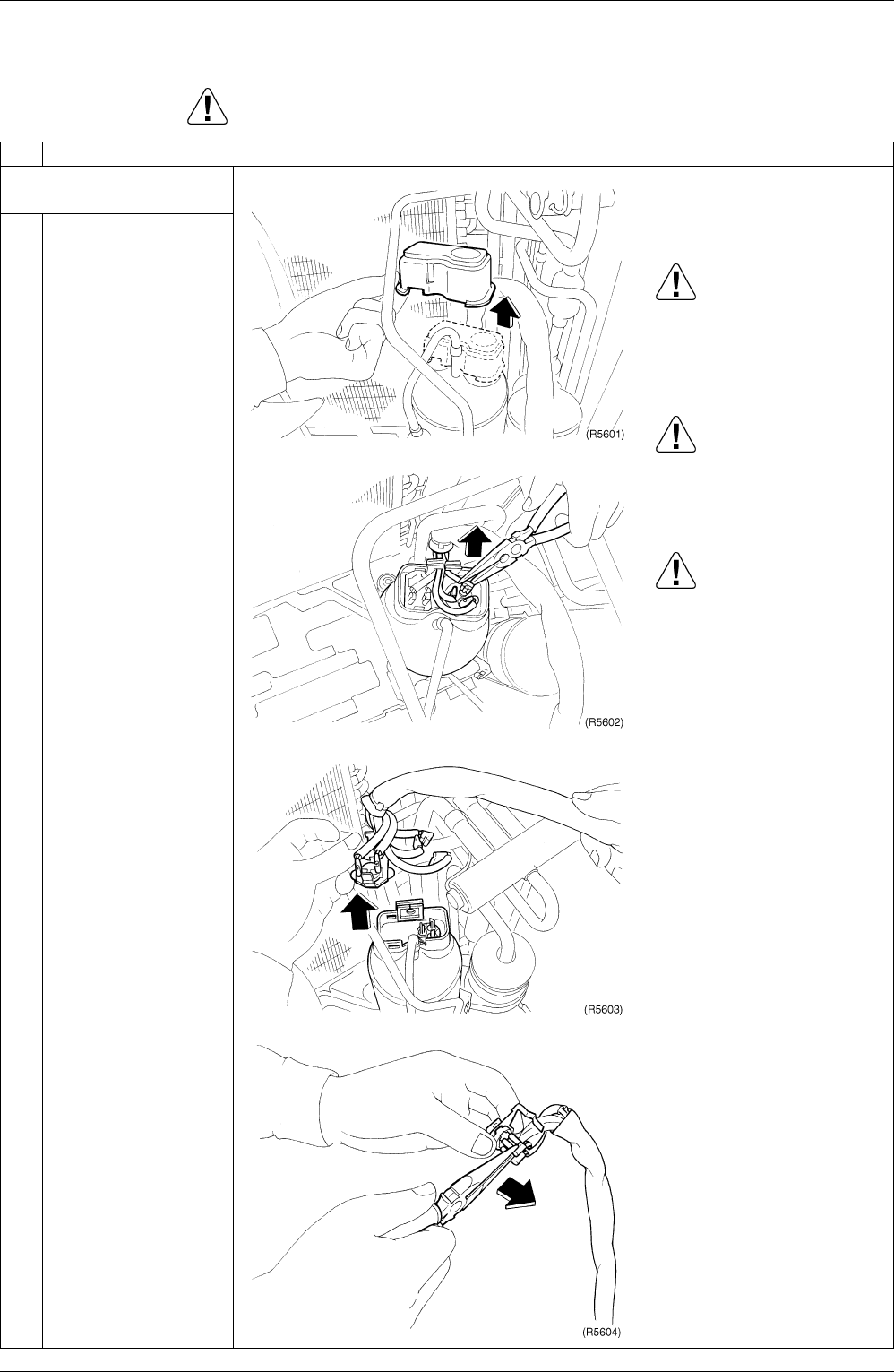 (R5601)

(R5602)

(R5603)

(R5604)