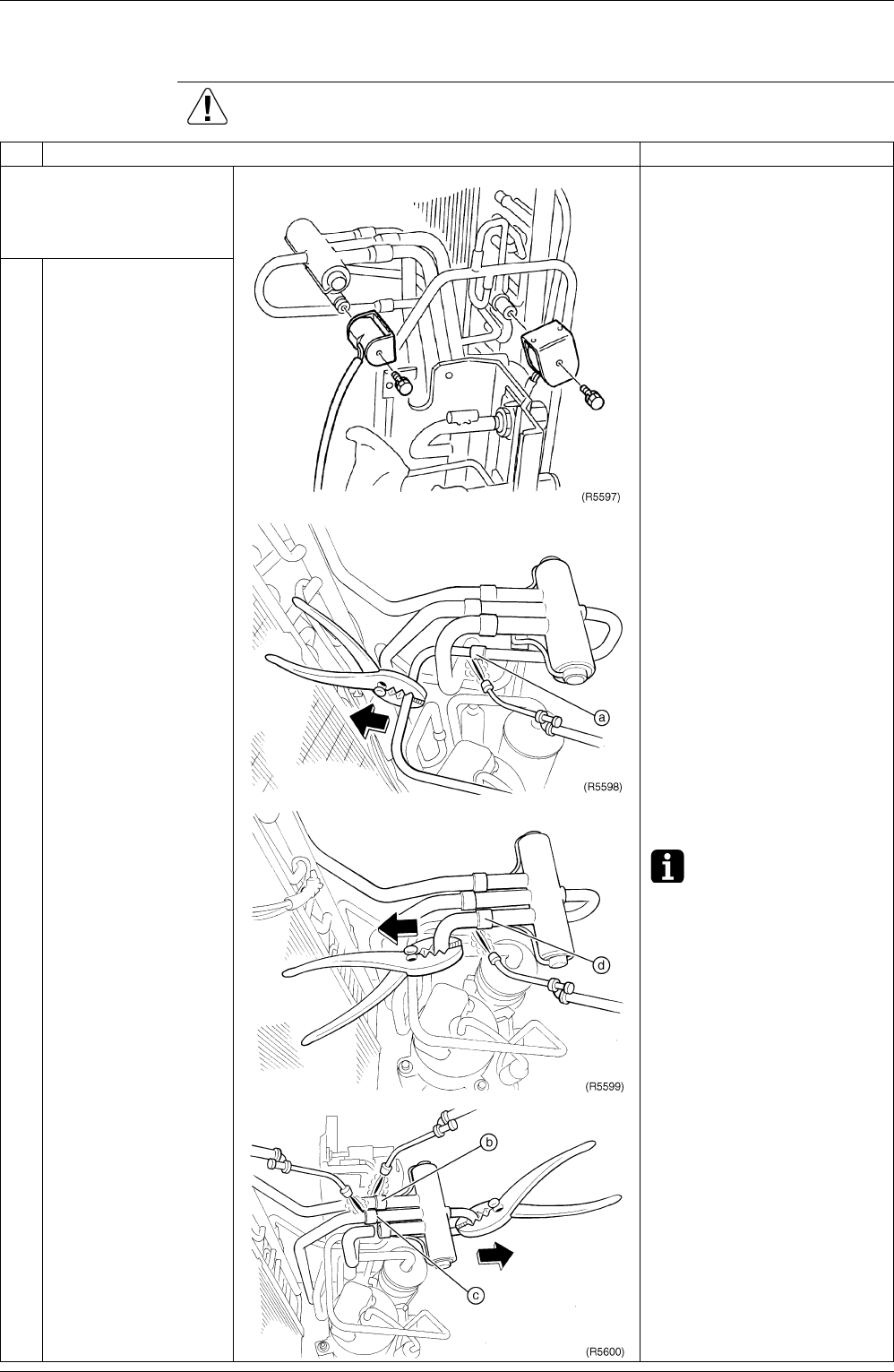 (R5597)

a

(R5598)

d

(R5599)

b

c

(R5600)