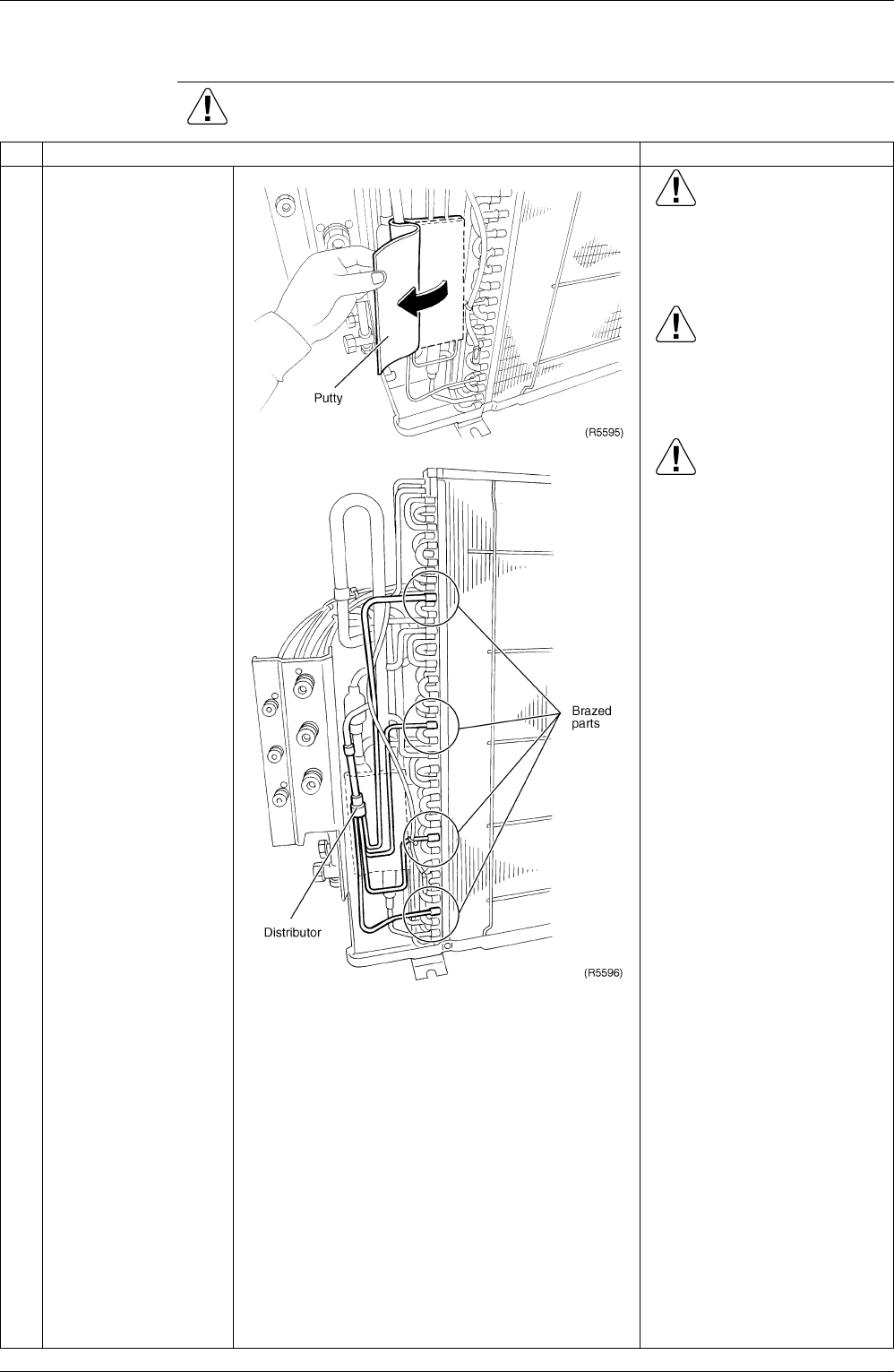 Putty

(R5595)

Brazed parts

Distributor

(R5596)