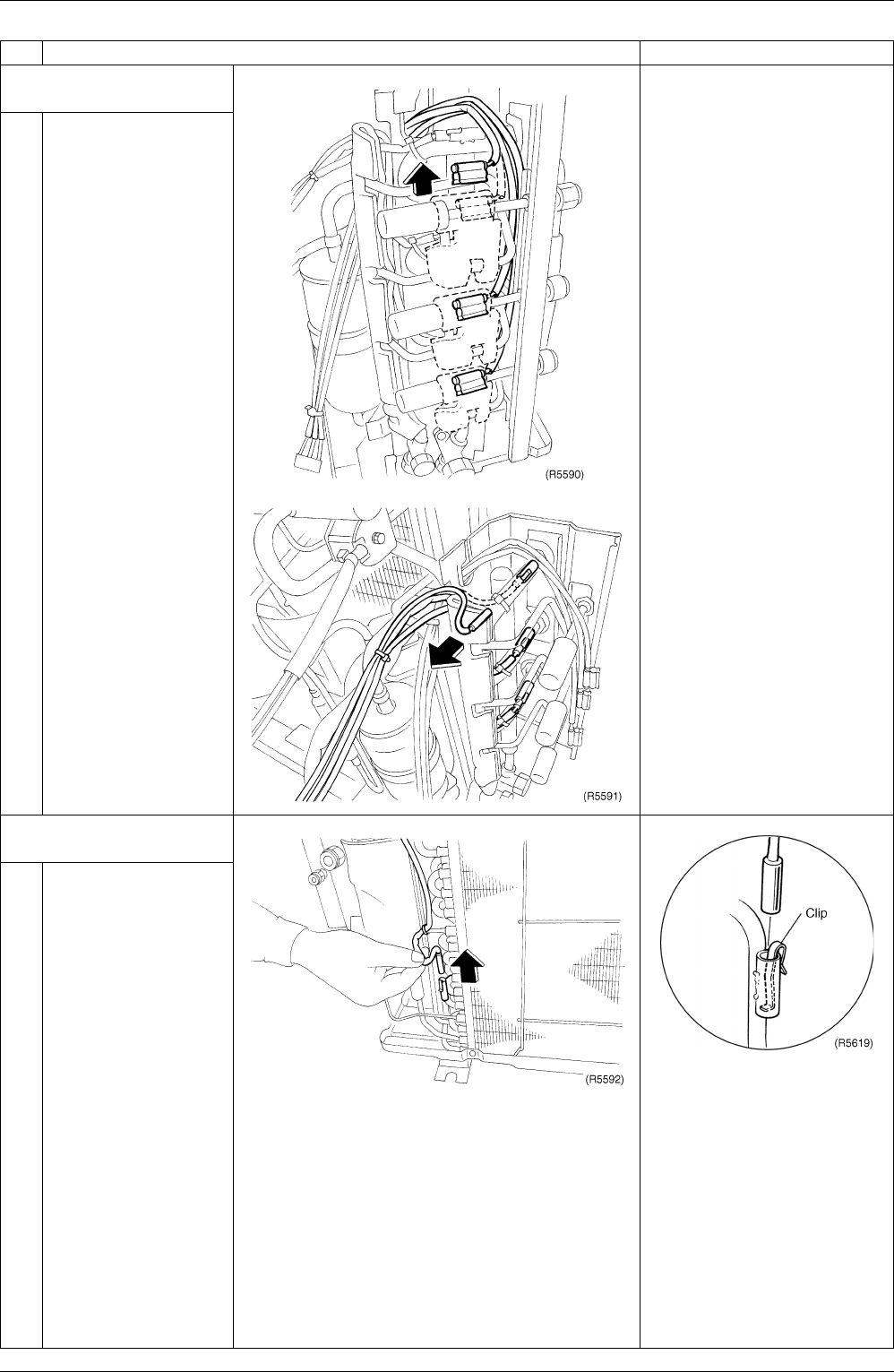 (R5590)

(R5591)

(R5592)

Clip

(R5619)