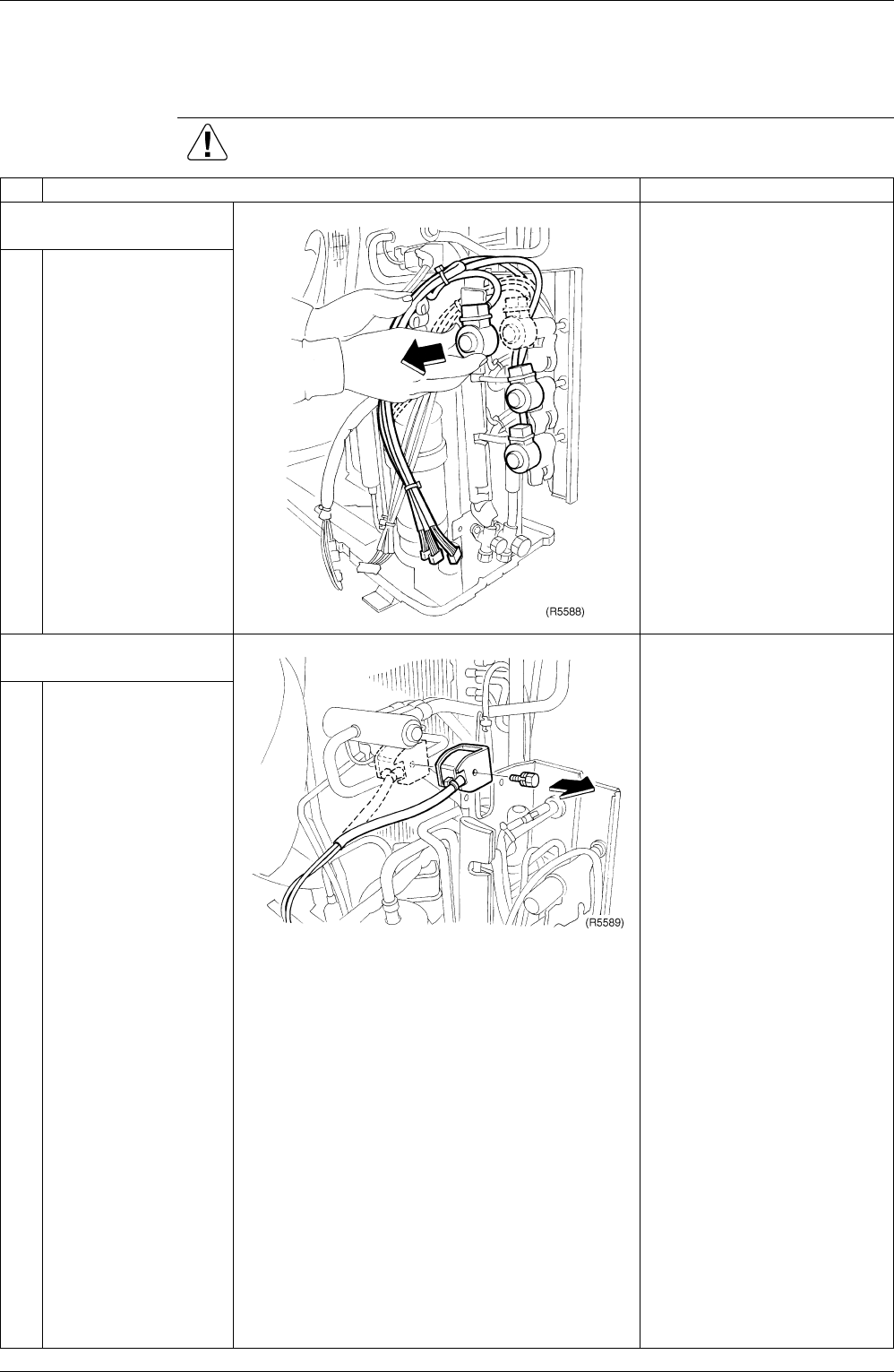 (R5588)

(R5589)